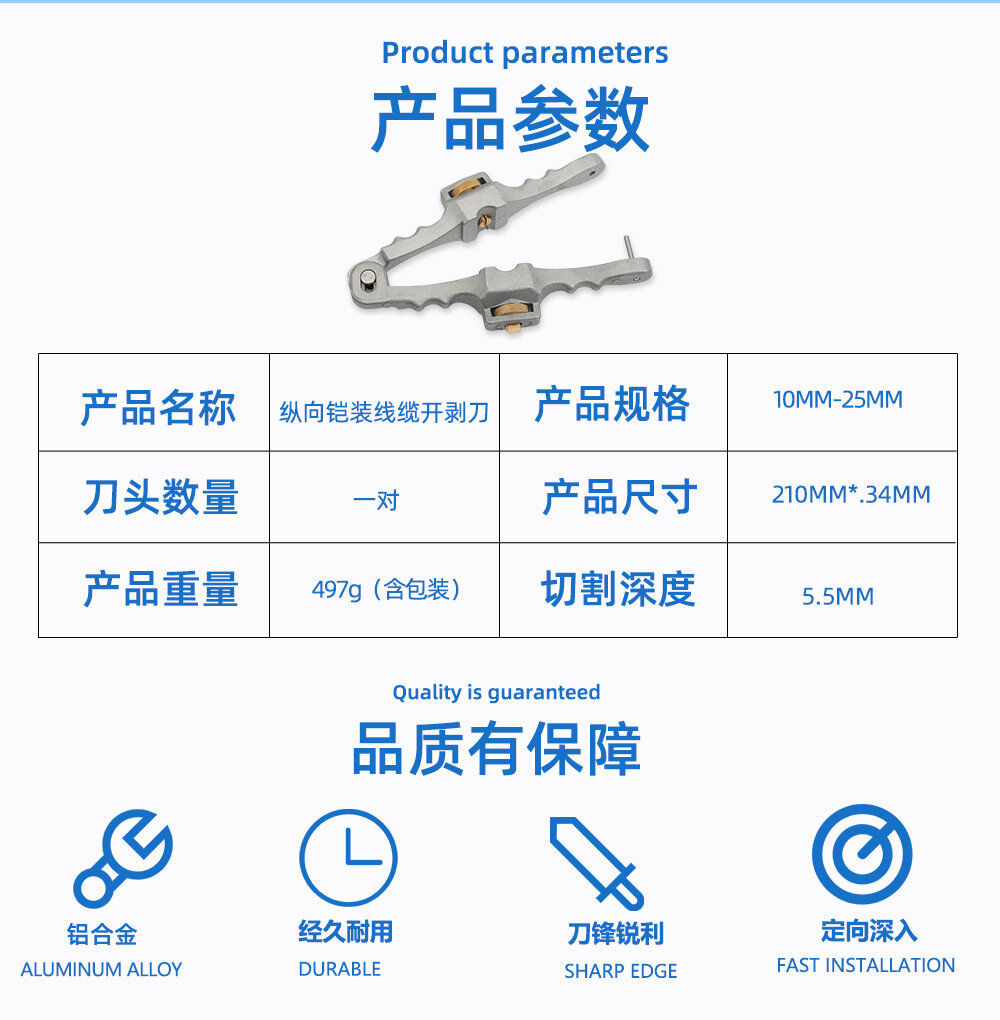 Product parameters
产品参数

| 产品名称 | 纵向铠装线缆开剥刀 | 产品规格 | 10MM-25MM |
|---|---|---|---|
| 刀头数量 | 一对 | 产品尺寸 | 210MM*.34MM |
| 产品重量 | 497g（含包装） | 切割深度 | 5.5MM |

Quality is guaranteed
品质有保障

铝合金
ALUMINUM ALLOY

经久耐用
DURABLE

刀锋锐利
SHARP EDGE

定向深入
FAST INSTALLATION