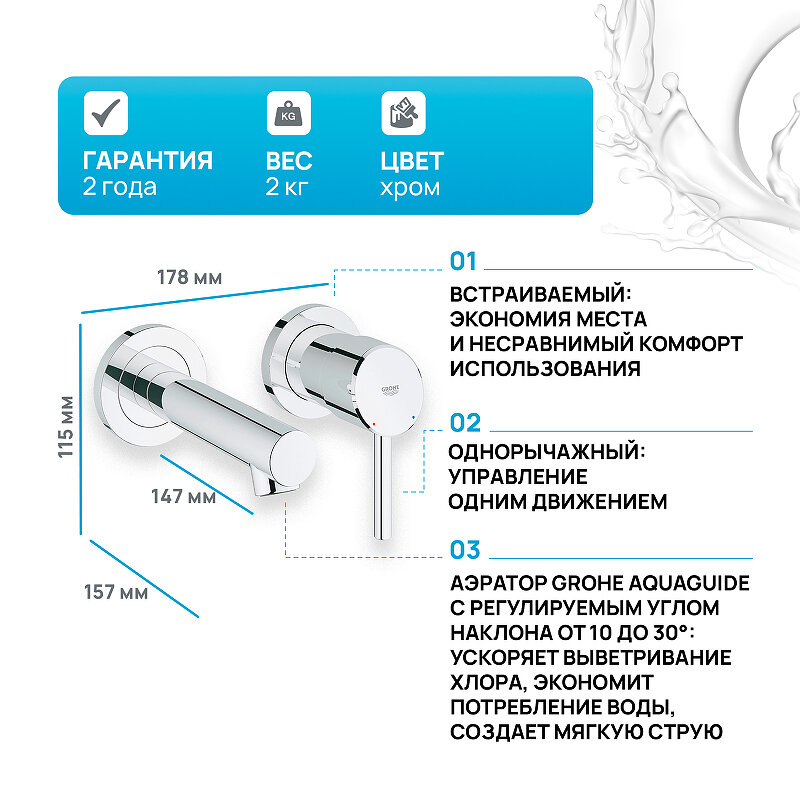 KG

ГАРАНТИЯ
2 года

ВЕС
2 кг

ЦВЕТ
хром

178 мм

115 мм

147 мм

157 мм

GROHE

01
ВСТРАИВАЕМЫЙ:
ЭКОНОМИЯ МЕСТА
И НЕСРАВНИМЫЙ КОМФОРТ
ИСПОЛЬЗОВАНИЯ

02
ОДНОРЫЧАЖНЫЙ:
УПРАВЛЕНИЕ
ОДНИМ ДВИЖЕНИЕМ

03
АЭРАТОР GROHE AQUAGUIDE
С РЕГУЛИРУЕМЫМ УГЛОМ
НАКЛОНА ОТ 10 ДО 30°:
УСКОРЯЕТ ВЫВЕТРИВАНИЕ
ХЛОРА, ЭКОНОМИТ
ПОТРЕБЛЕНИЕ ВОДЫ,
СОЗДАЕТ МЯГКУЮ СТРУЮ