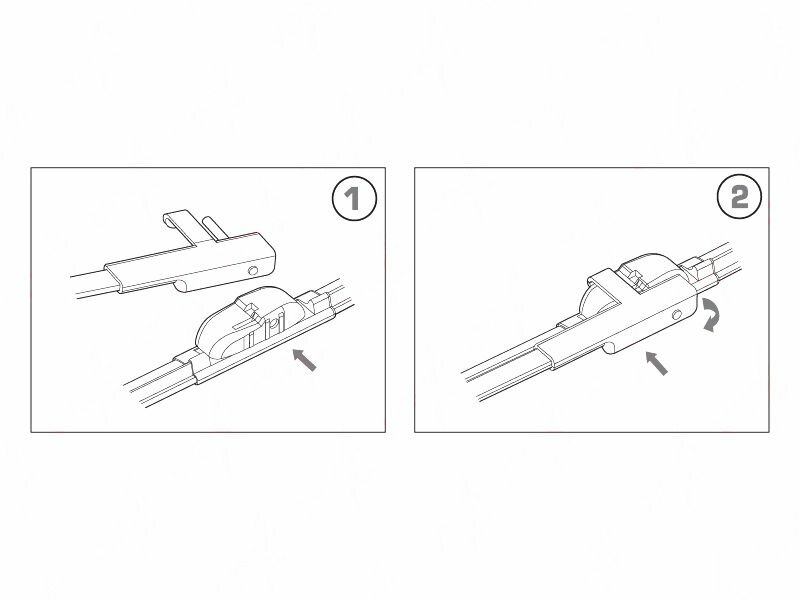 1

2