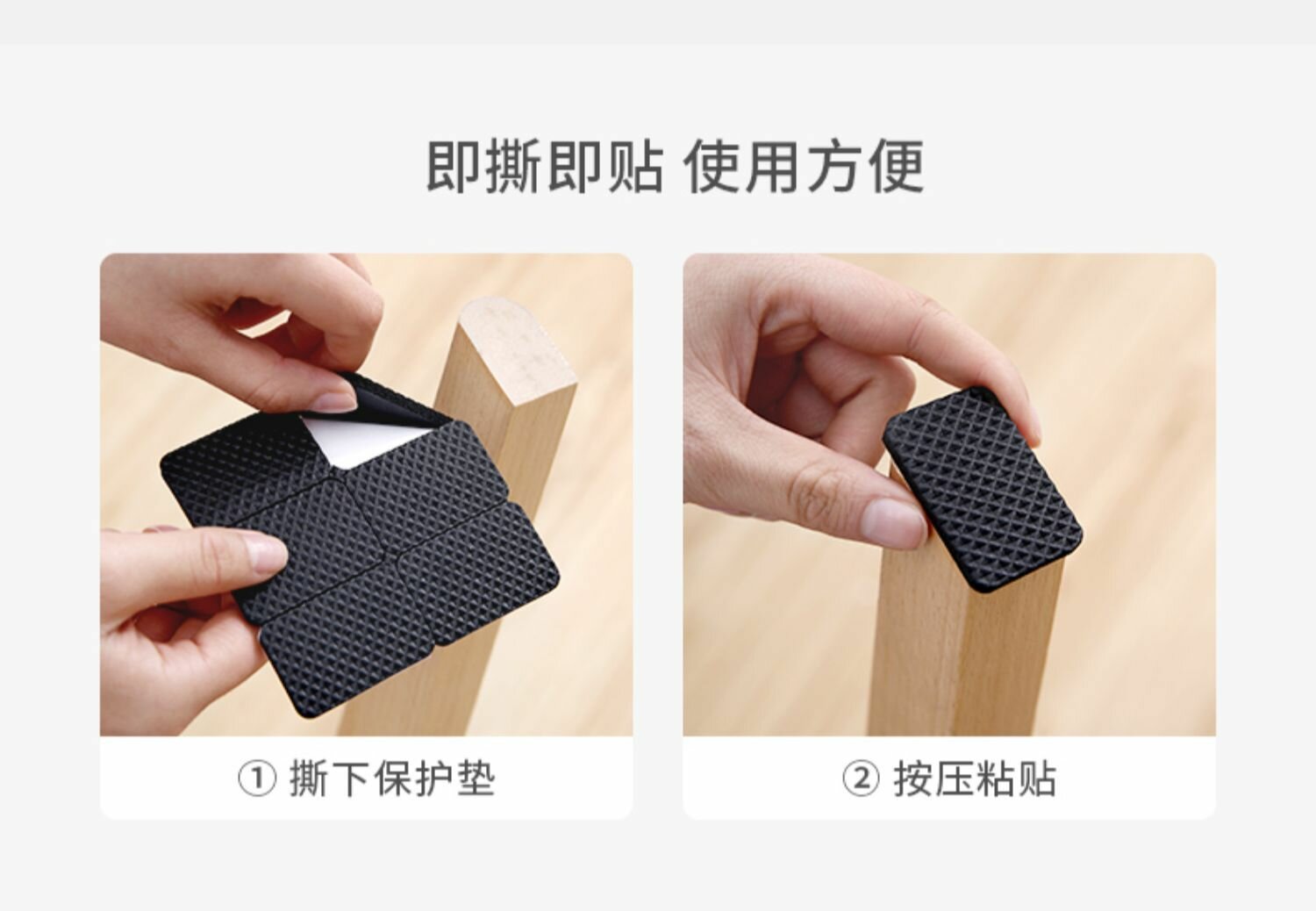 即撕即贴 使用方便

① 撕下保护垫

② 按压粘贴