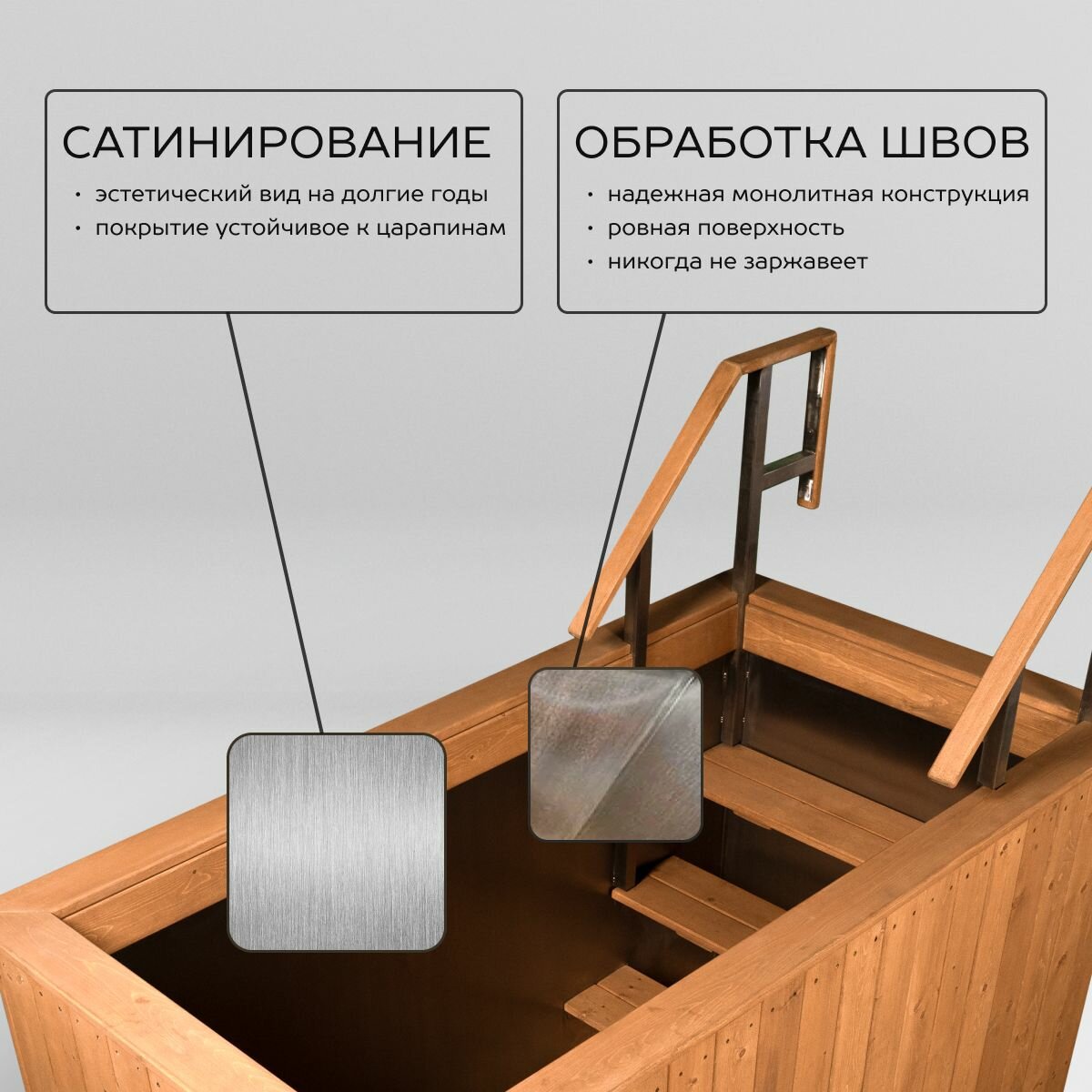 САТИНИРОВАНИЕ

• эстетический вид на долгие годы
• покрытие устойчивое к царапинам

ОБРАБОТКА ШВОВ

• надежная монолитная конструкция
• ровная поверхность
• никогда не заржавеет