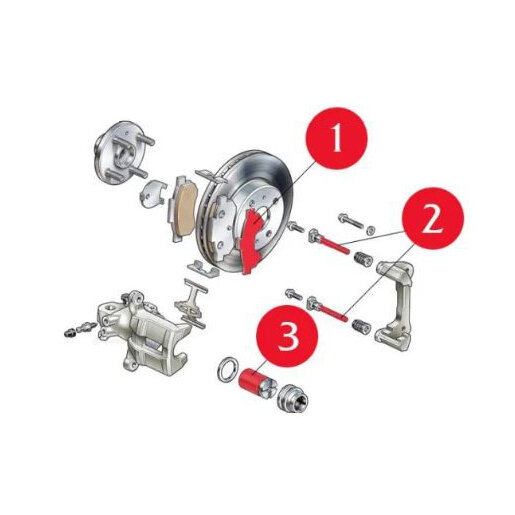 1
2
3