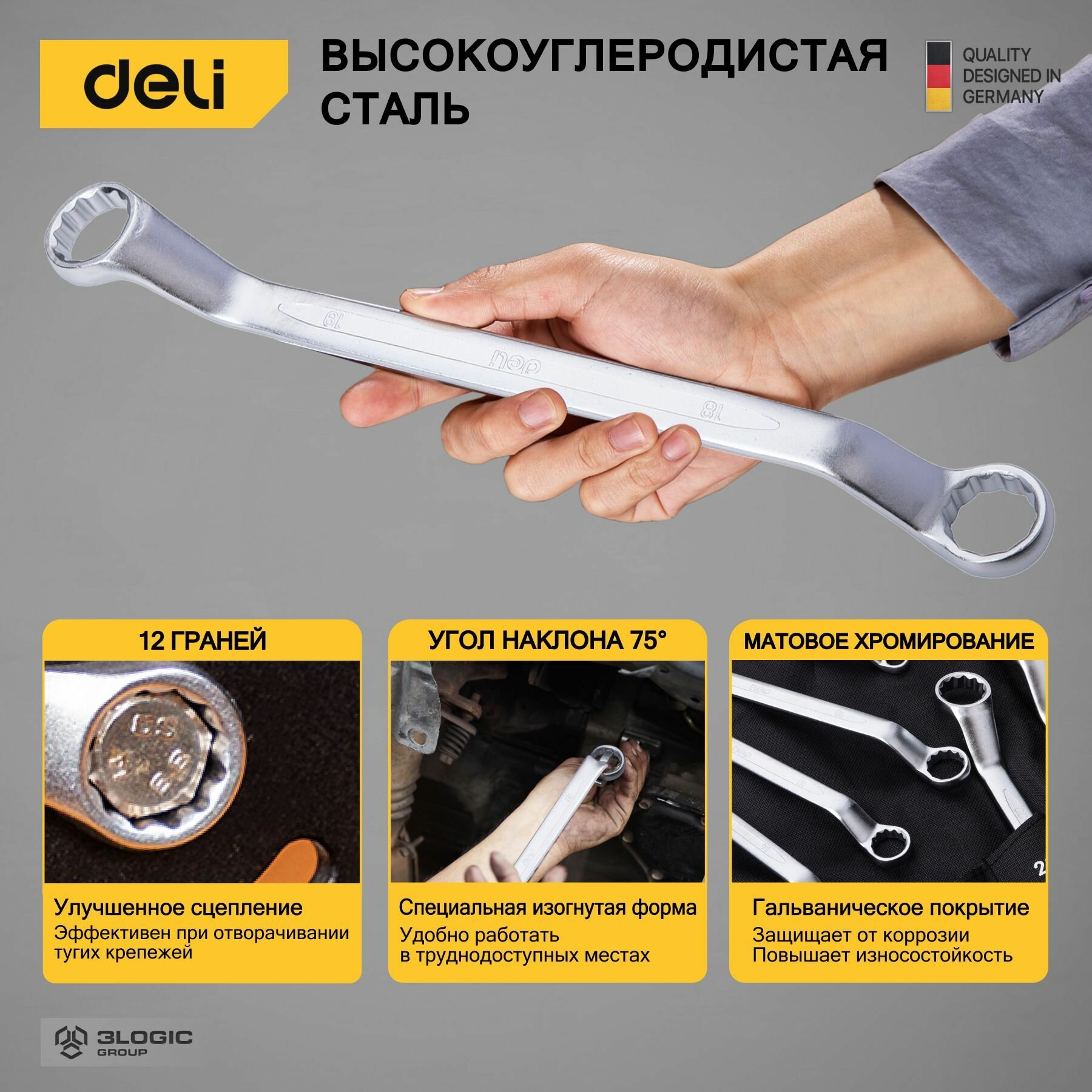 deli

ВЫСОКОУГЛЕРОДИСТАЯ СТАЛЬ

QUALITY DESIGNED IN GERMANY

19

deli

18

12 ГРАНЕЙ

Улучшенное сцепление
Эффективен при отворачивании тугих крепежей

УГОЛ НАКЛОНА 75°

Специальная изогнутая форма
Удобно работать в труднодоступных местах

МАТОВОЕ ХРОМИРОВАНИЕ

Гальваническое покрытие
Защищает от коррозии
Повышает износостойкость

3LOGIC GROUP