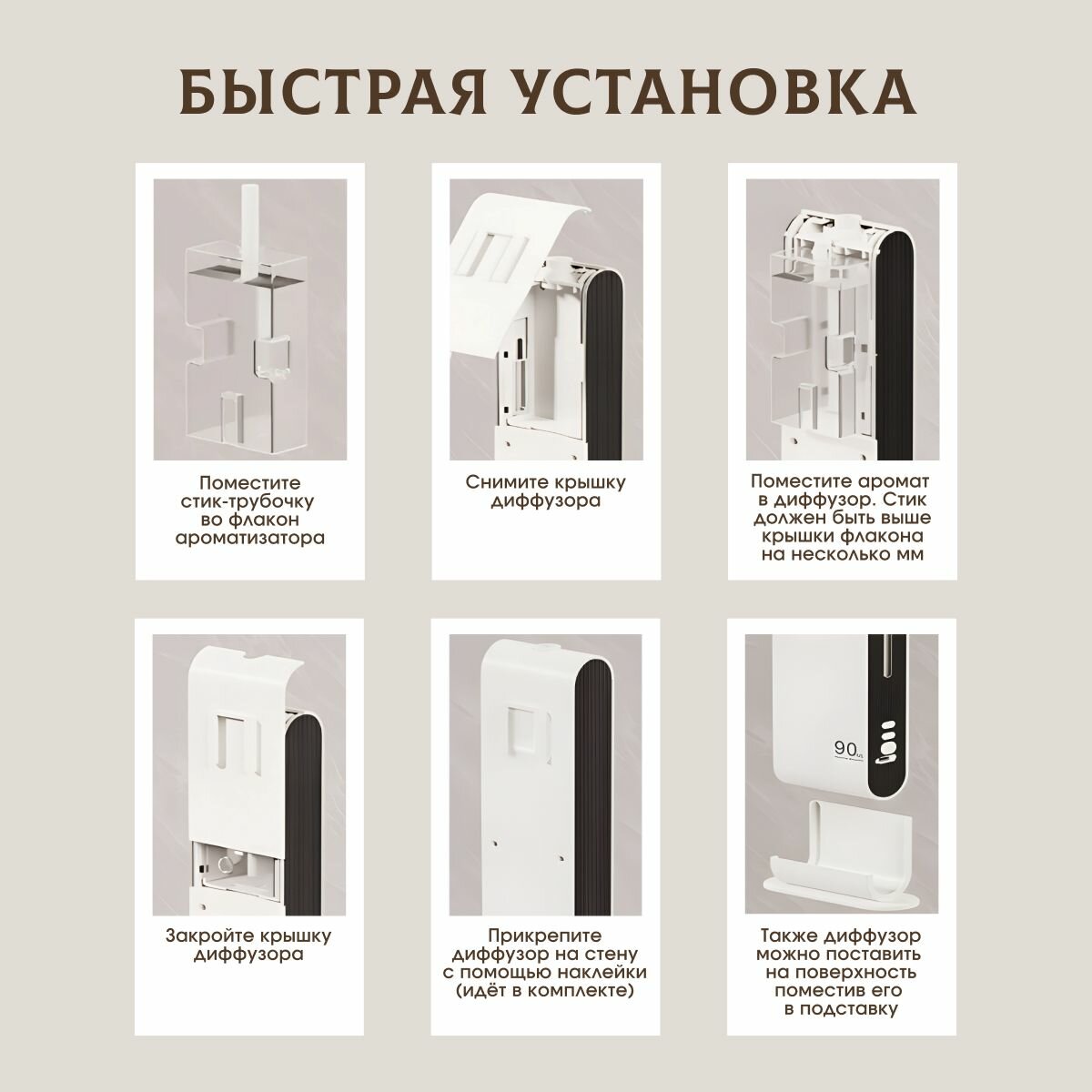 БЫСТРАЯ УСТАНОВКА

Поместите стик-трубочку во флакон ароматизатора

Снимите крышку диффузора

Поместите аромат в диффузор. Стик должен быть выше крышки флакона на несколько мм

Закройте крышку диффузора

Прикрепите диффузор на стену с помощью наклейки (идёт в комплекте)

90

Также диффузор можно поставить на поверхность поместив его в подставку