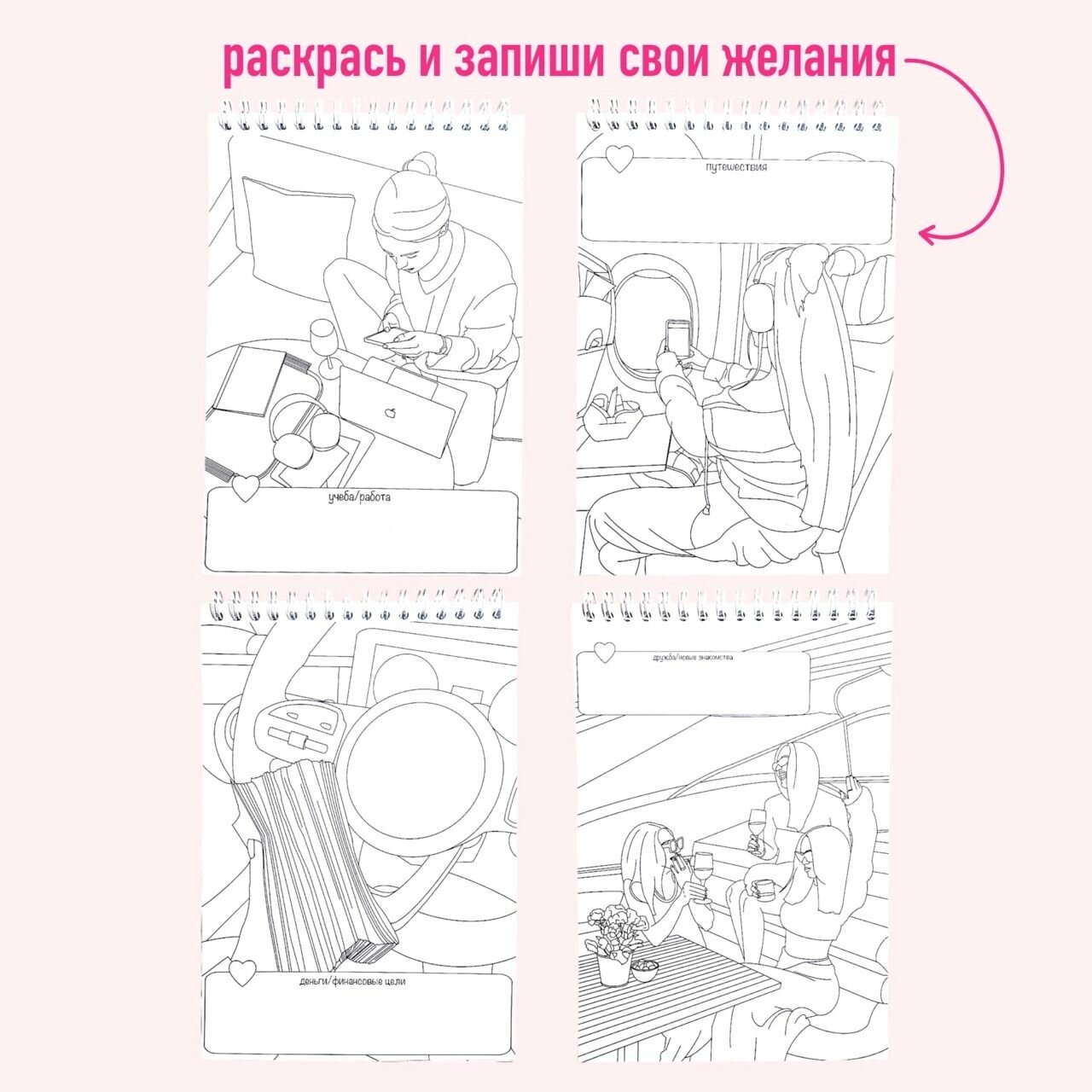 раскрась и запиши свои желания

учеба/работа

путешествия

деньги/финансовые цели

дружба/новые знакомства