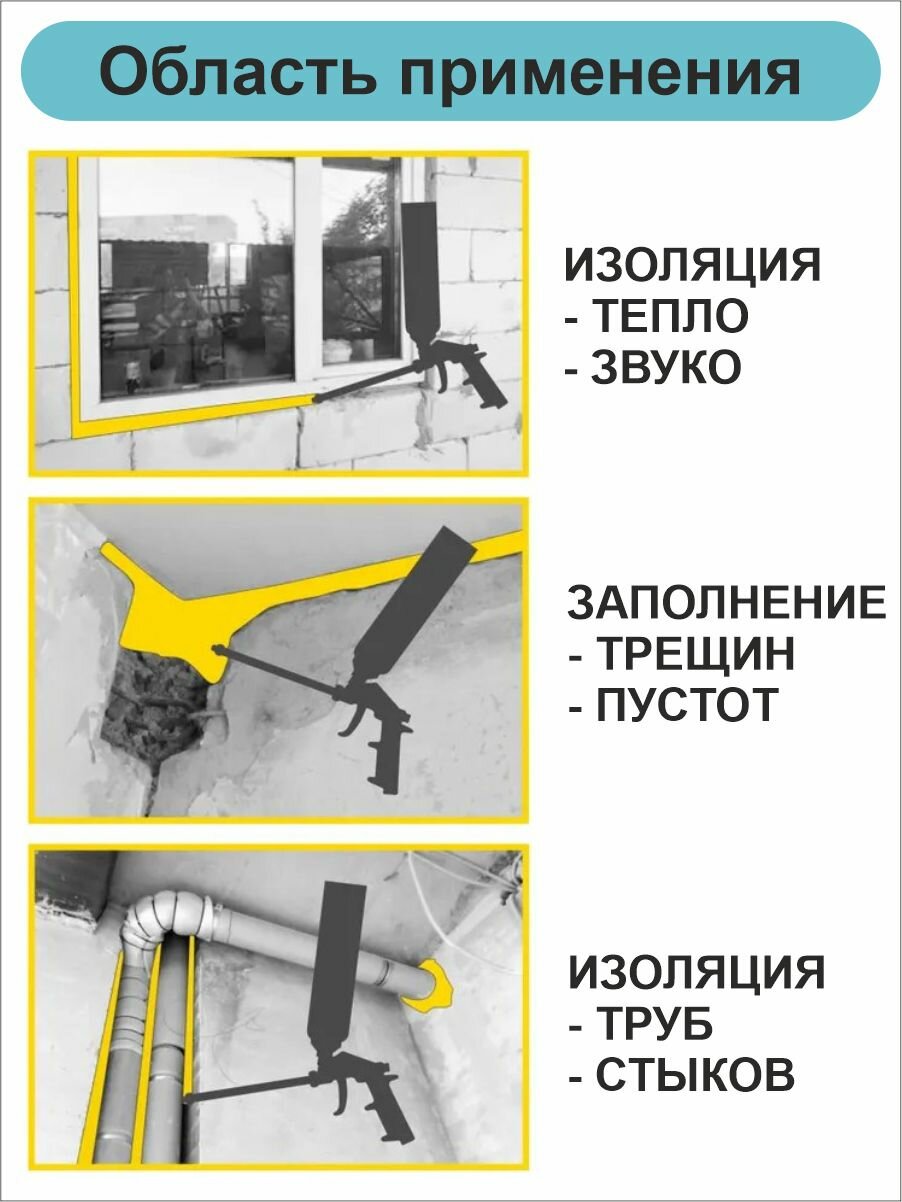 Область применения

ИЗОЛЯЦИЯ
- ТЕПЛО
- ЗВУКО

ЗАПОЛНЕНИЕ
- ТРЕЩИН
- ПУСТОТ

ИЗОЛЯЦИЯ
- ТРУБ
- СТЫКОВ