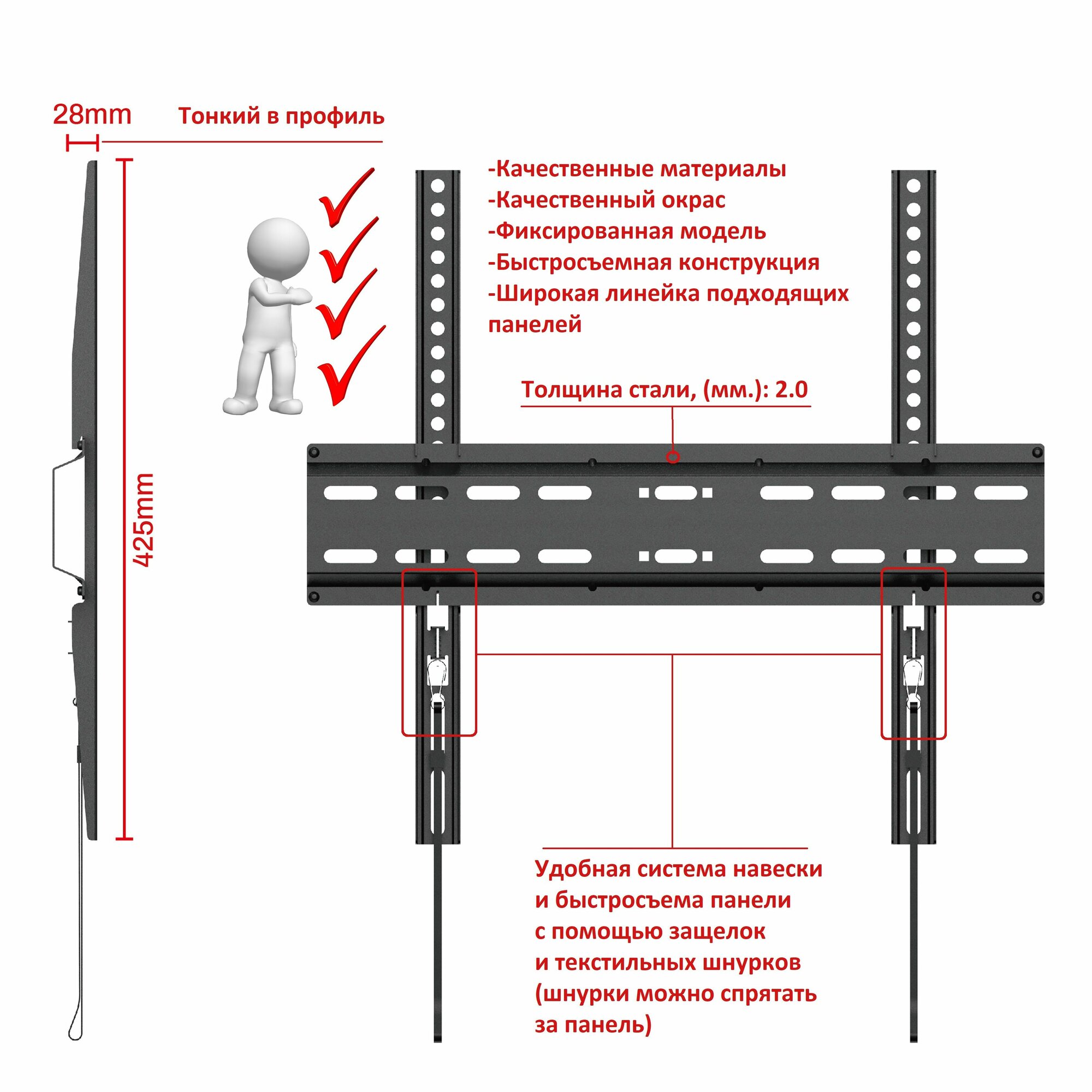 28mm

Тонкий в профиль

425mm

-Качественные материалы
-Качественный окрас
-Фиксированная модель
-Быстросъемная конструкция
-Широкая линейка подходящих панелей

Толщина стали, (мм.): 2.0

Удобная система навески и быстросъема панели с помощью защелок и текстильных шнурков (шнурки можно спрятать за панель)