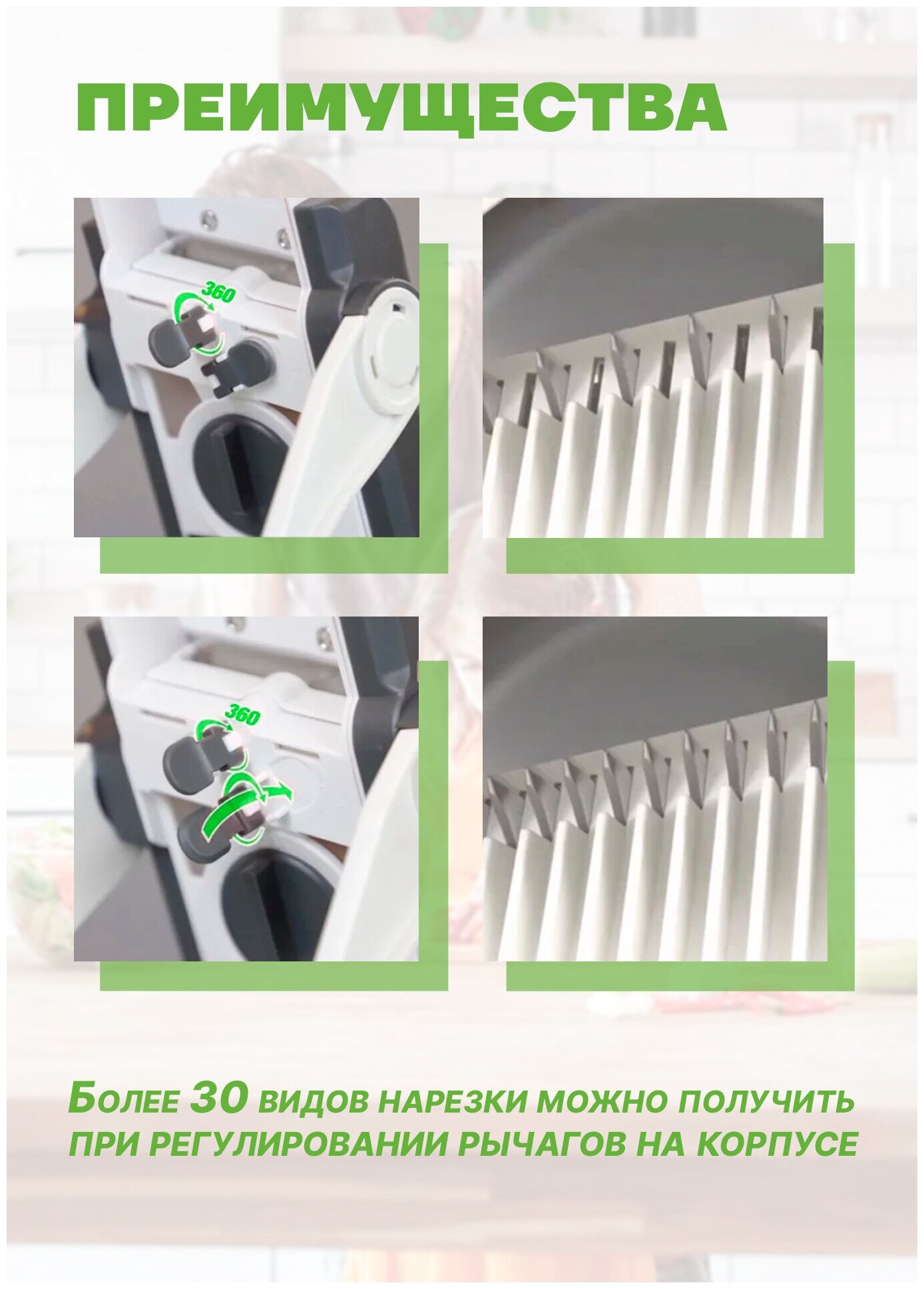 ПРЕИМУЩЕСТВА

360

360

Более 30 видов нарезки можно получить при регулировании рычагов на корпусе