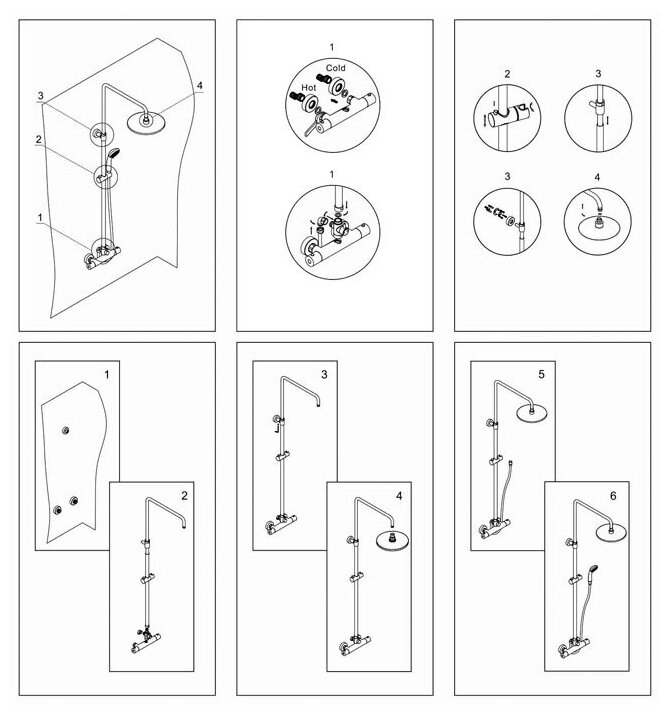 3
4
2
1

1
Cold
Hot
1

2
3
3
4

1
2

3
4

5
6