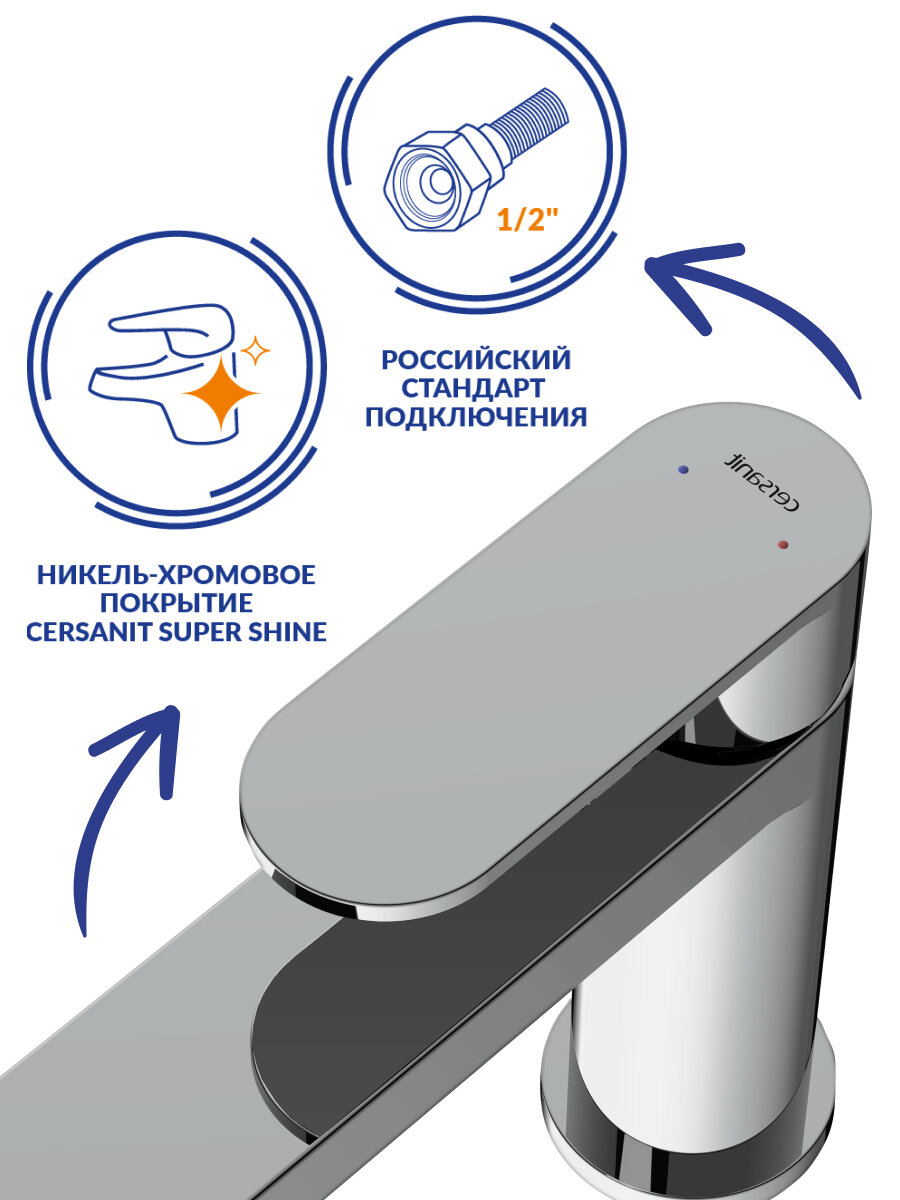 1/2"

РОССИЙСКИЙ СТАНДАРТ ПОДКЛЮЧЕНИЯ

НИКЕЛЬ-ХРОМОВОЕ ПОКРЫТИЕ CERSANIT SUPER SHINE

cersanit