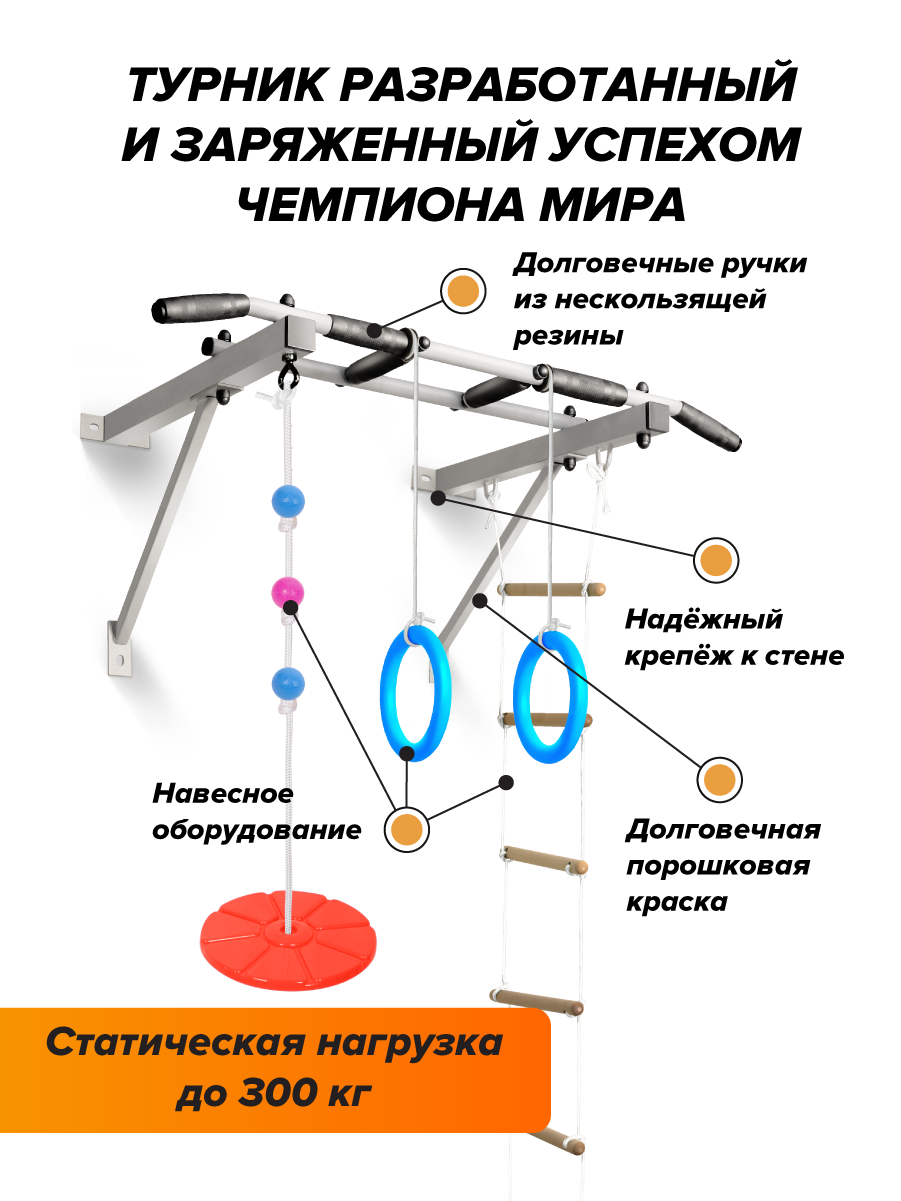 ТУРНИК РАЗРАБОТАННЫЙ И ЗАРЯЖЕННЫЙ УСПЕХОМ ЧЕМПИОНА МИРА

Долговечные ручки из нескользящей резины

Надёжный крепёж к стене

Навесное оборудование

Долговечная порошковая краска

Статическая нагрузка до 300 кг