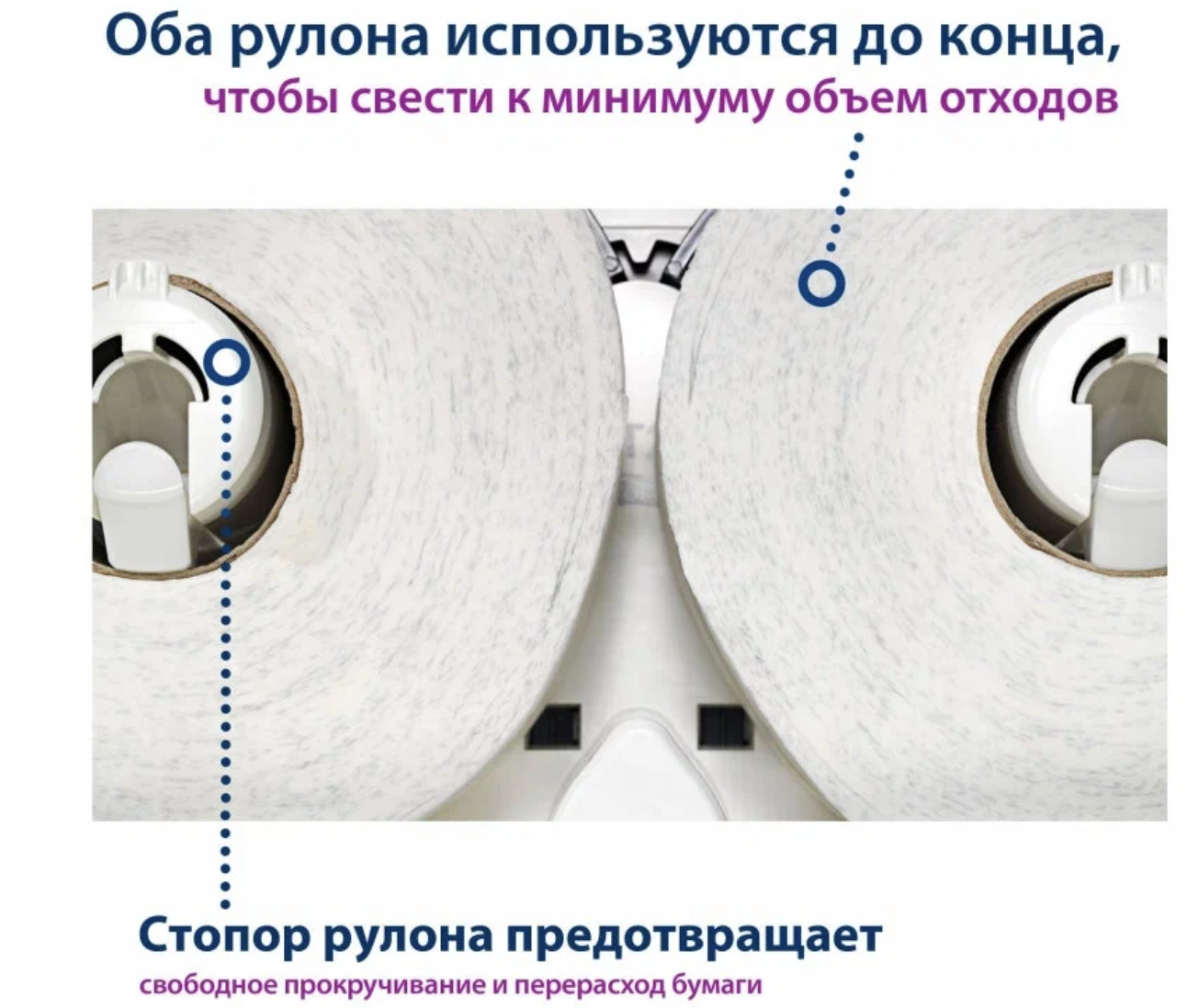 Оба рулона используются до конца,
чтобы свести к минимуму объем отходов

Стопор рулона предотвращает
свободное прокручивание и перерасход бумаги