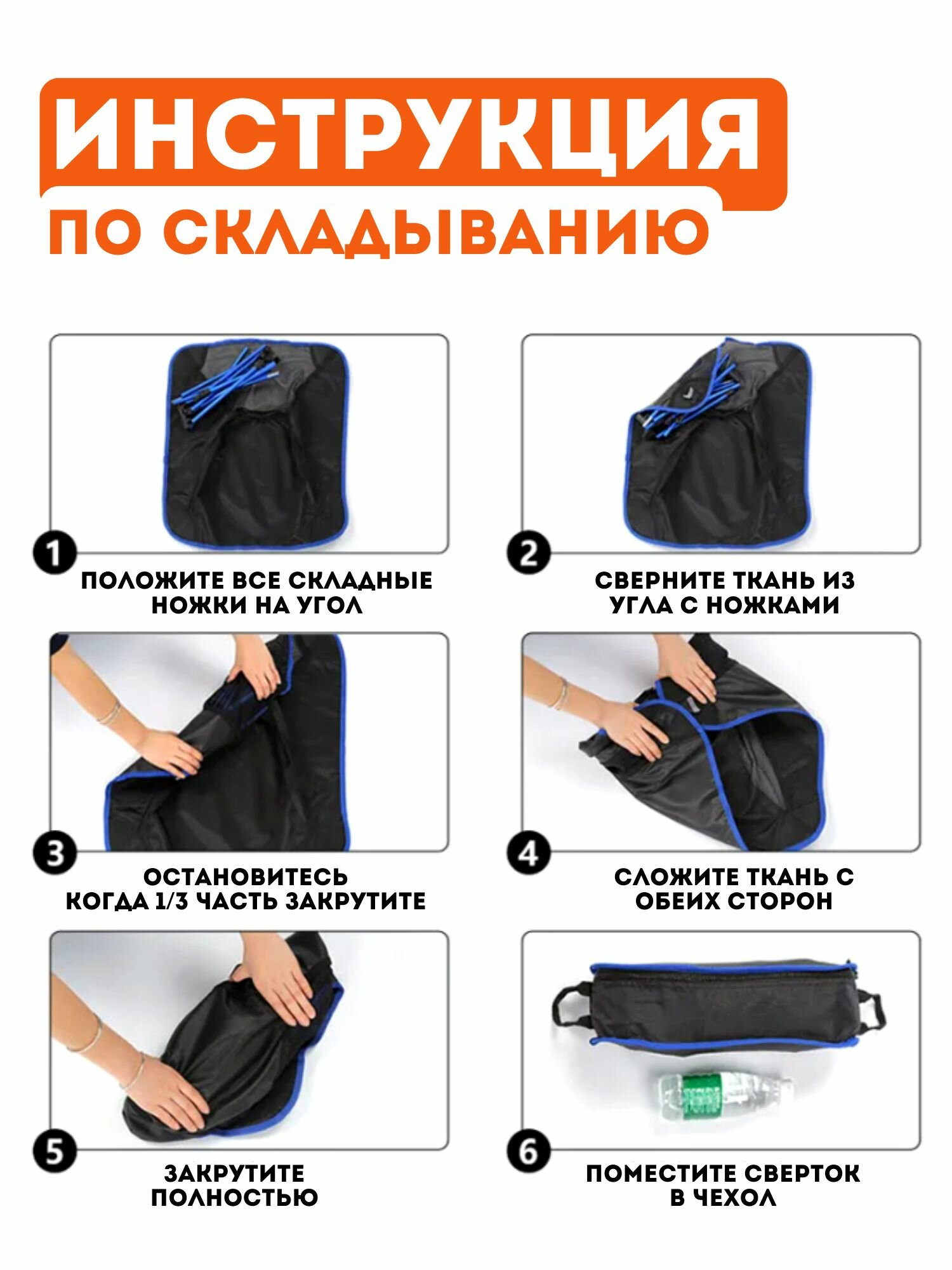 ИНСТРУКЦИЯ
ПО СКЛАДЫВАНИЮ

1
ПОЛОЖИТЕ ВСЕ СКЛАДНЫЕ НОЖКИ НА УГОЛ

2
СВЕРНИТЕ ТКАНЬ ИЗ УГЛА С НОЖКАМИ

3
ОСТАНОВИТЕСЬ КОГДА 1/3 ЧАСТЬ ЗАКРУТИТЕ

4
СЛОЖИТЕ ТКАНЬ С ОБЕИХ СТОРОН

5
ЗАКРУТИТЕ ПОЛНОСТЬЮ

6
ПОМЕСТИТЕ СВЕРТОК В ЧЕХОЛ