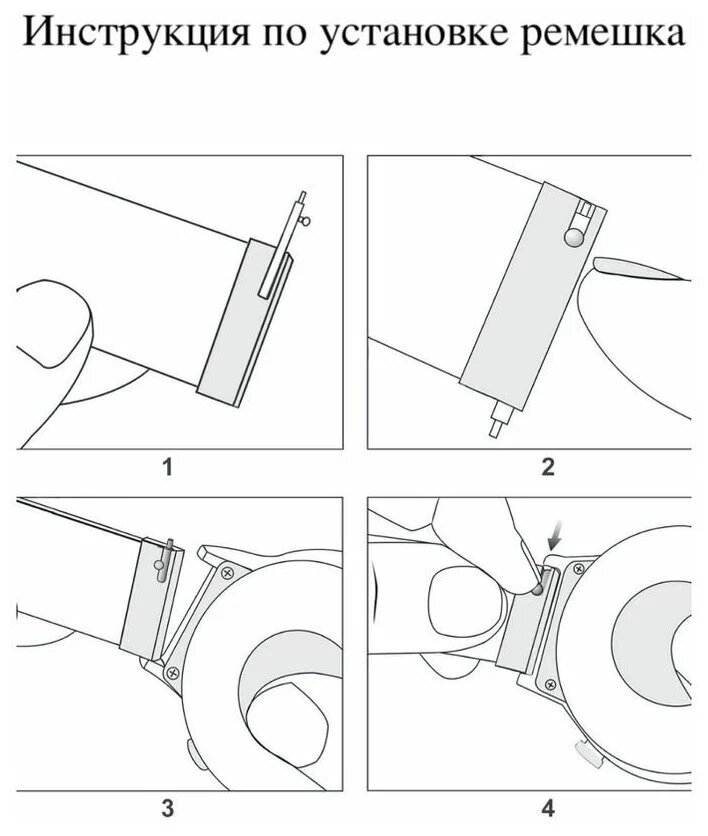 Инструкция по установке ремешка

1

2

3

4