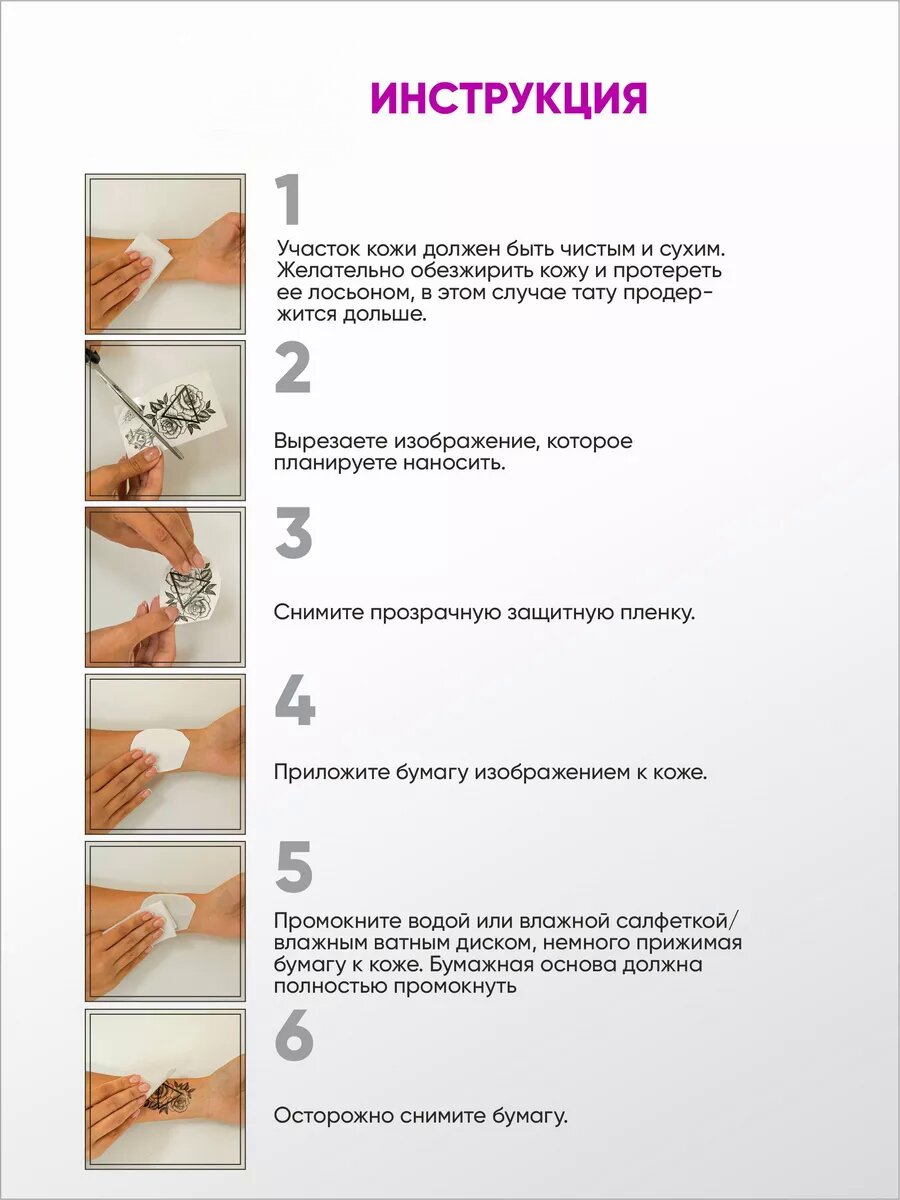 ИНСТРУКЦИЯ

1

Участок кожи должен быть чистым и сухим. Желательно обезжирить кожу и протереть ее лосьоном, в этом случае тату продержится дольше.

2

Вырезаете изображение, которое планируете наносить.

3

Снимите прозрачную защитную пленку.

4

Приложите бумагу изображением к коже.

5

Промокните водой или влажной салфеткой/ влажным ватным диском, немного прижимая бумагу к коже. Бумажная основа должна полностью промокнуть

6

Осторожно снимите бумагу.