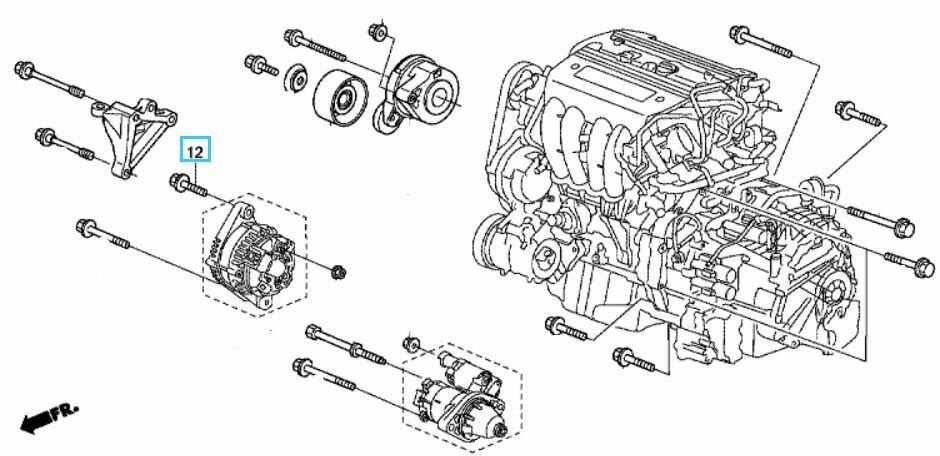 12

FR.