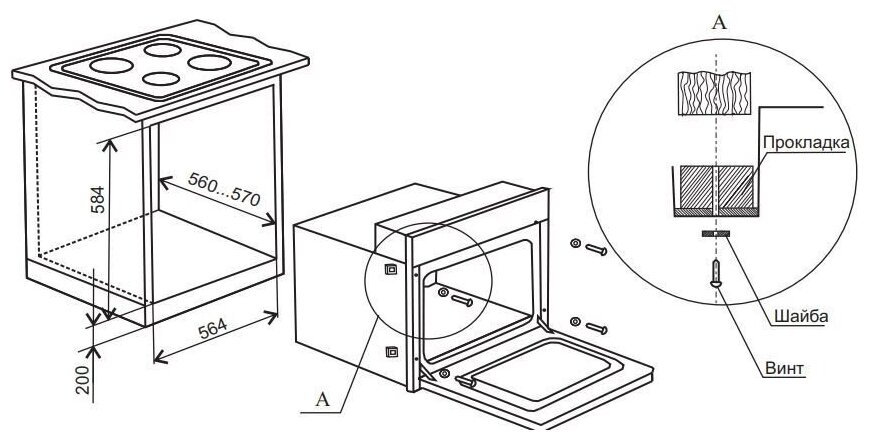 584
560...570
564
200
A
A
Прокладка
Шайба
Винт