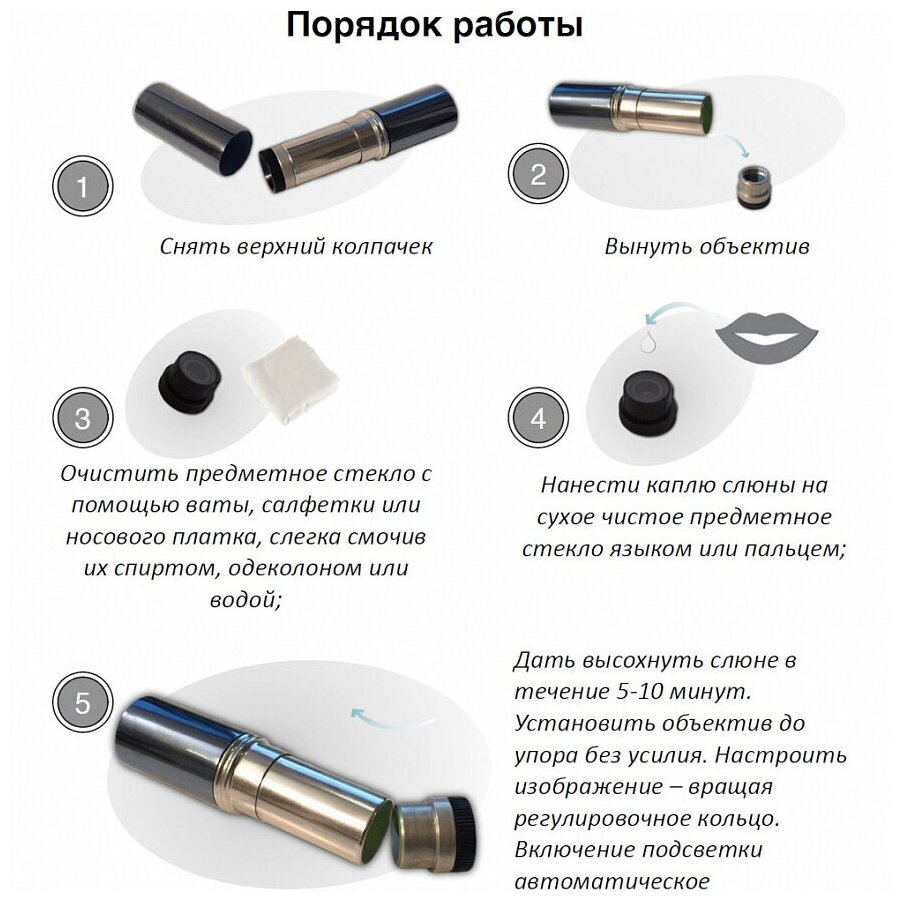 Порядок работы

1

Снять верхний колпачек

2

Вынуть объектив

3

Очистить предметное стекло с помощью ваты, салфетки или носового платка, слегка смочив их спиртом, одеколоном или водой;

4

Нанести каплю слюны на сухое чистое предметное стекло языком или пальцем;

5

Дать высохнуть слюне в течение 5-10 минут. Установить объектив до упора без усилия. Настроить изображение – вращая регулировочное кольцо. Включение подсветки автоматическое