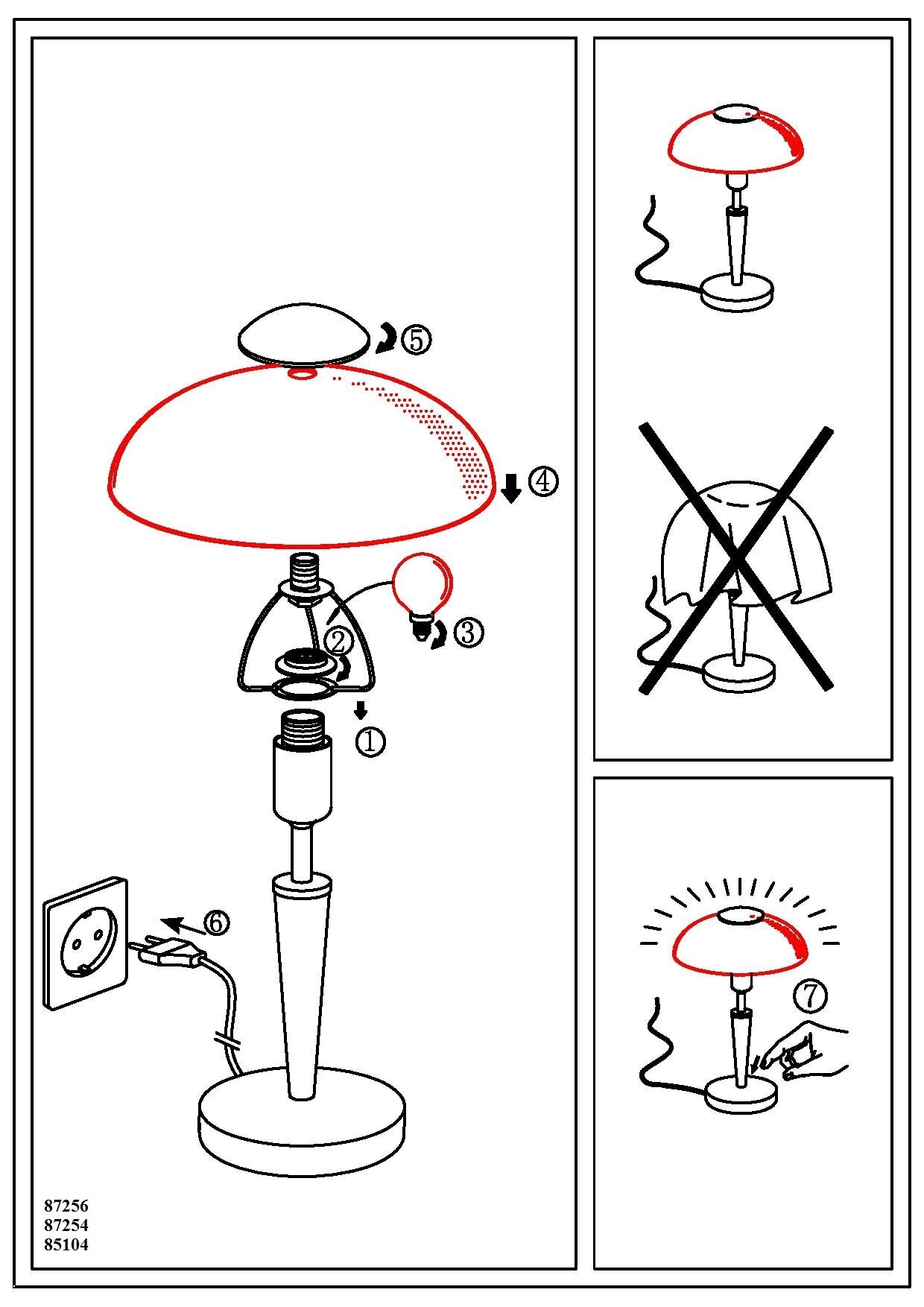 ⑤

④

③

②

①

⑥

87256
87254
85104

⑦