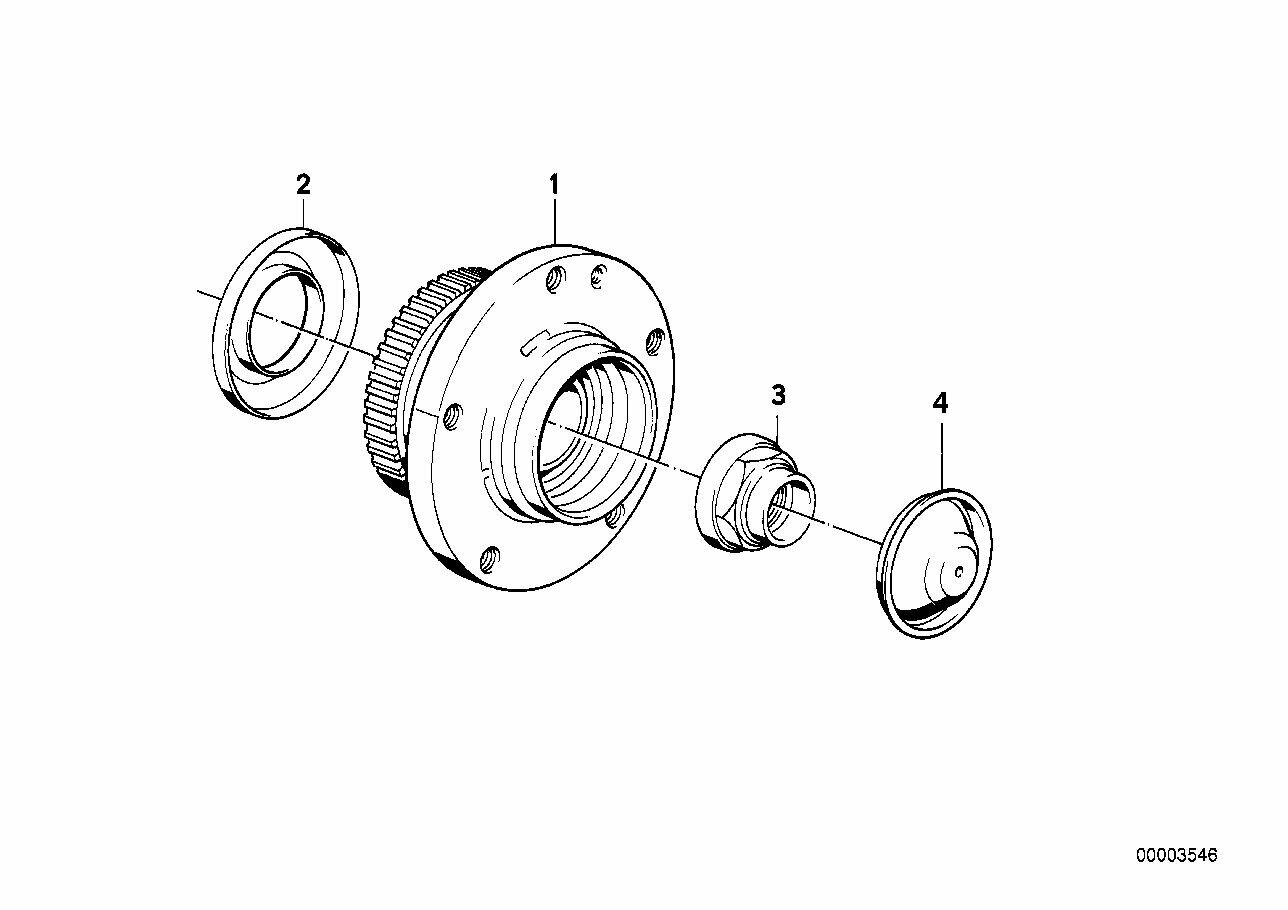 2
1
3
4
00003546