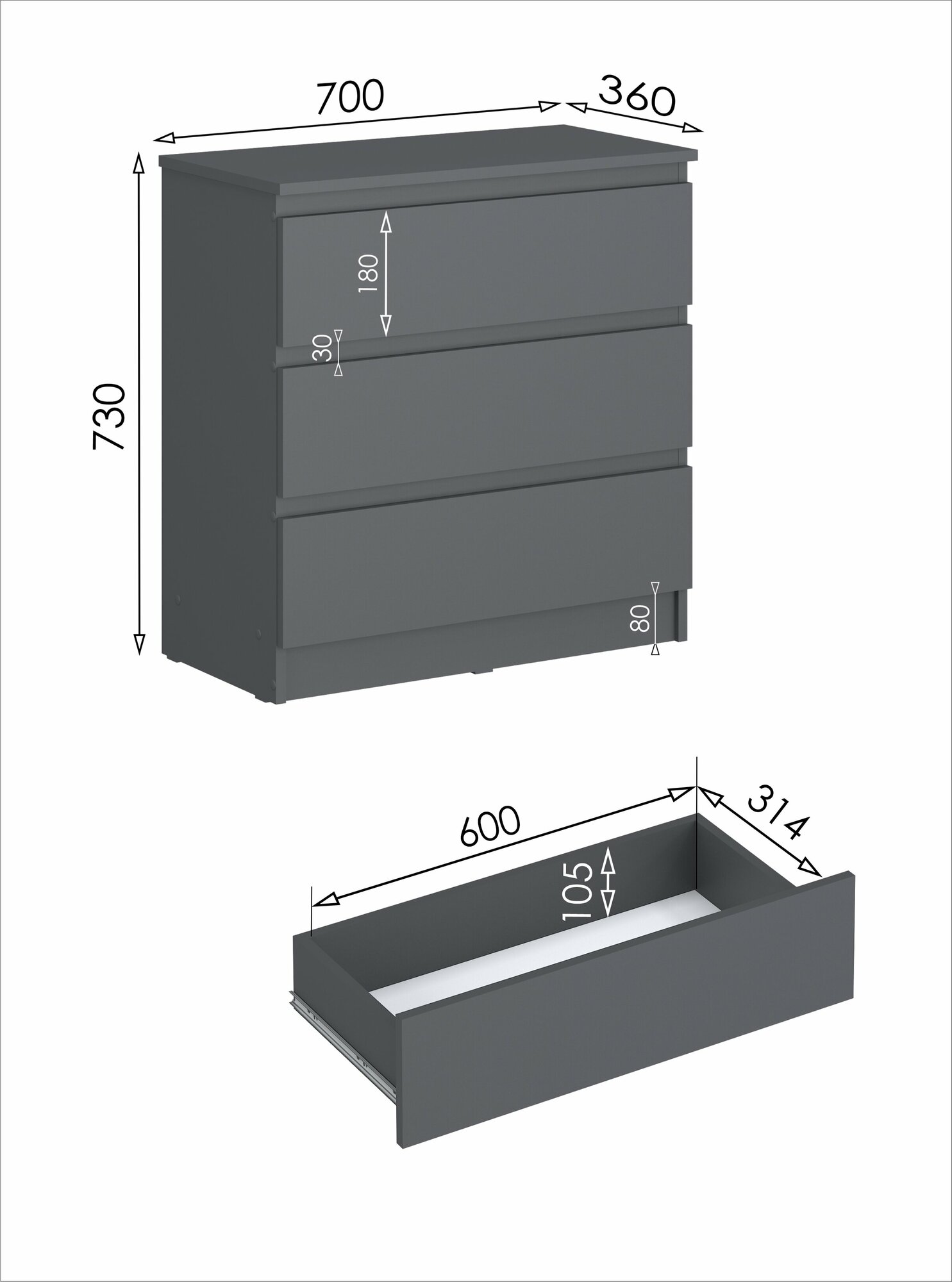 700
360
730
180
30
80
600
314
105