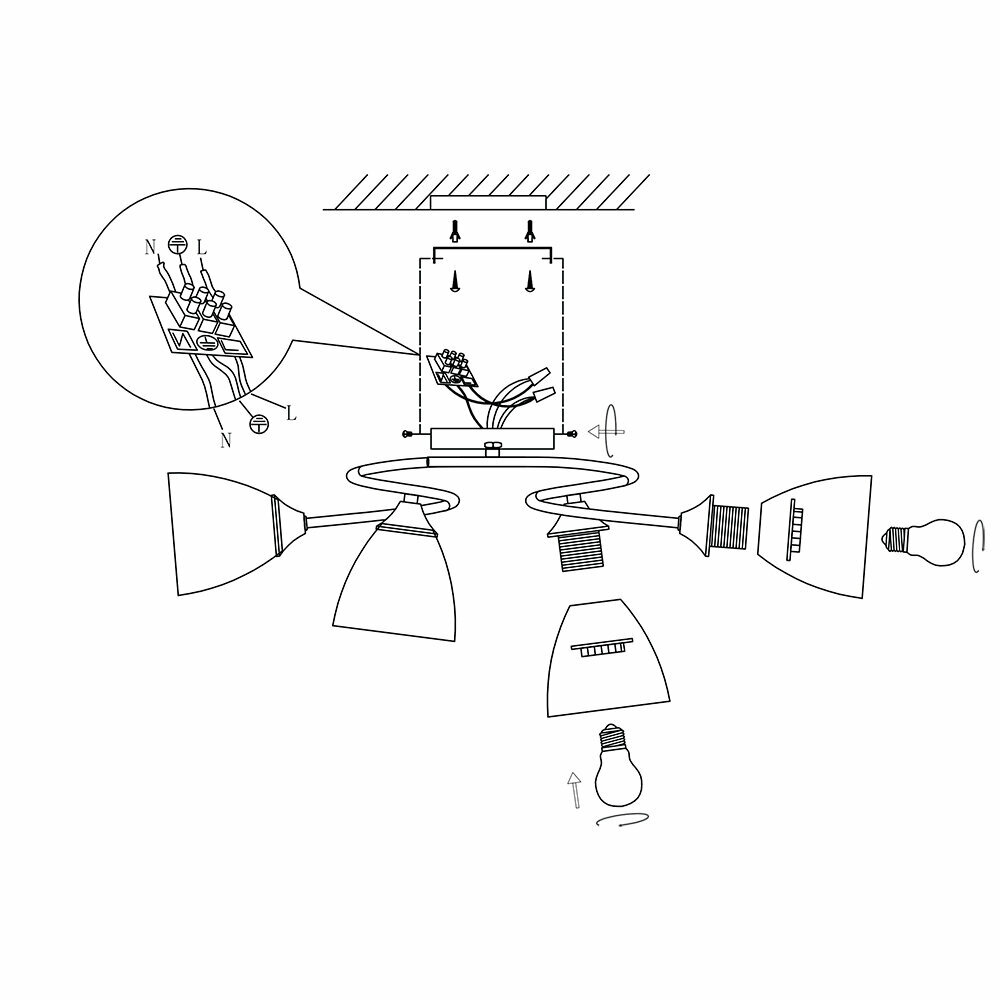 N L
N L