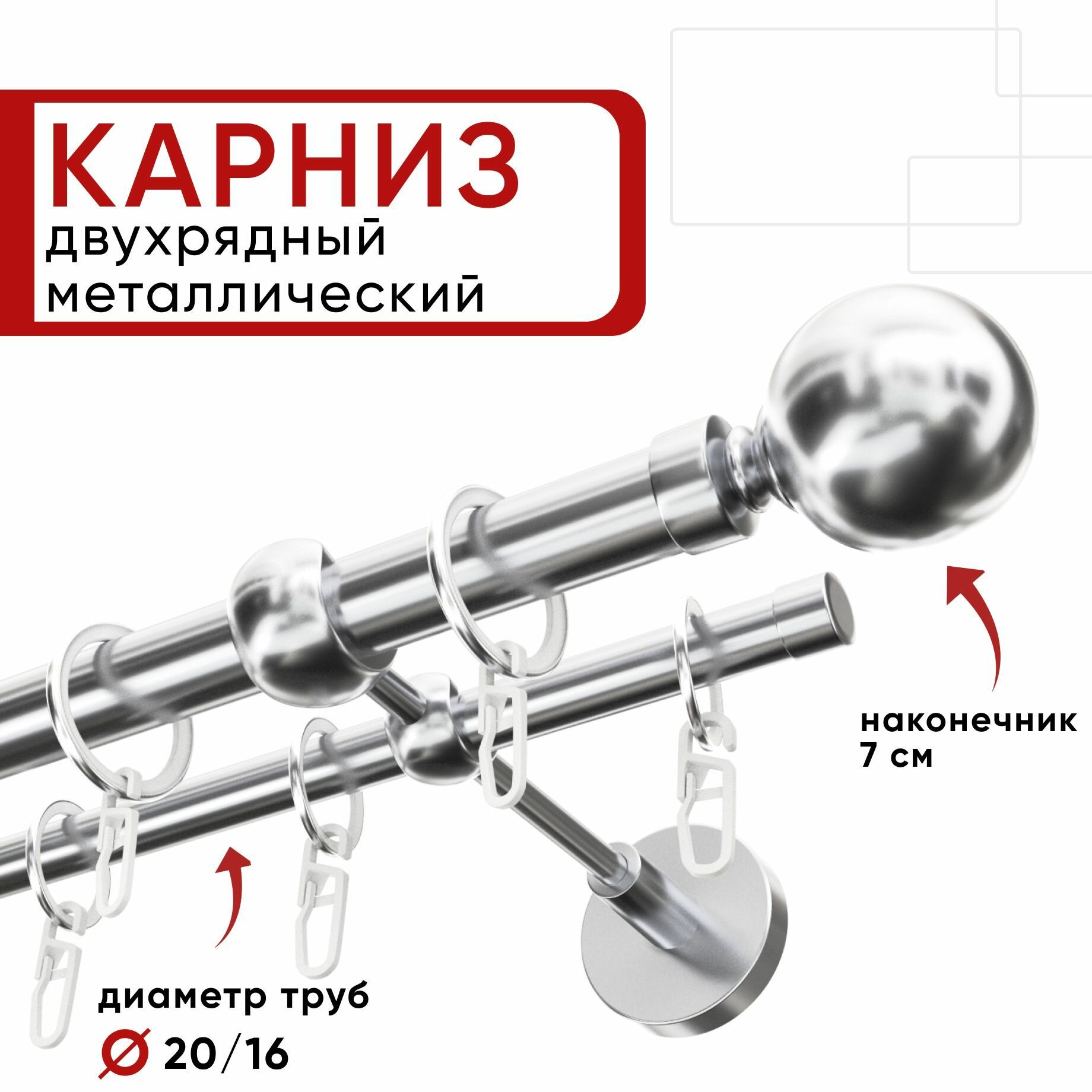 КАРНИЗ
двухрядный
металлический

наконечник
7 см

диаметр труб
Ø 20/16