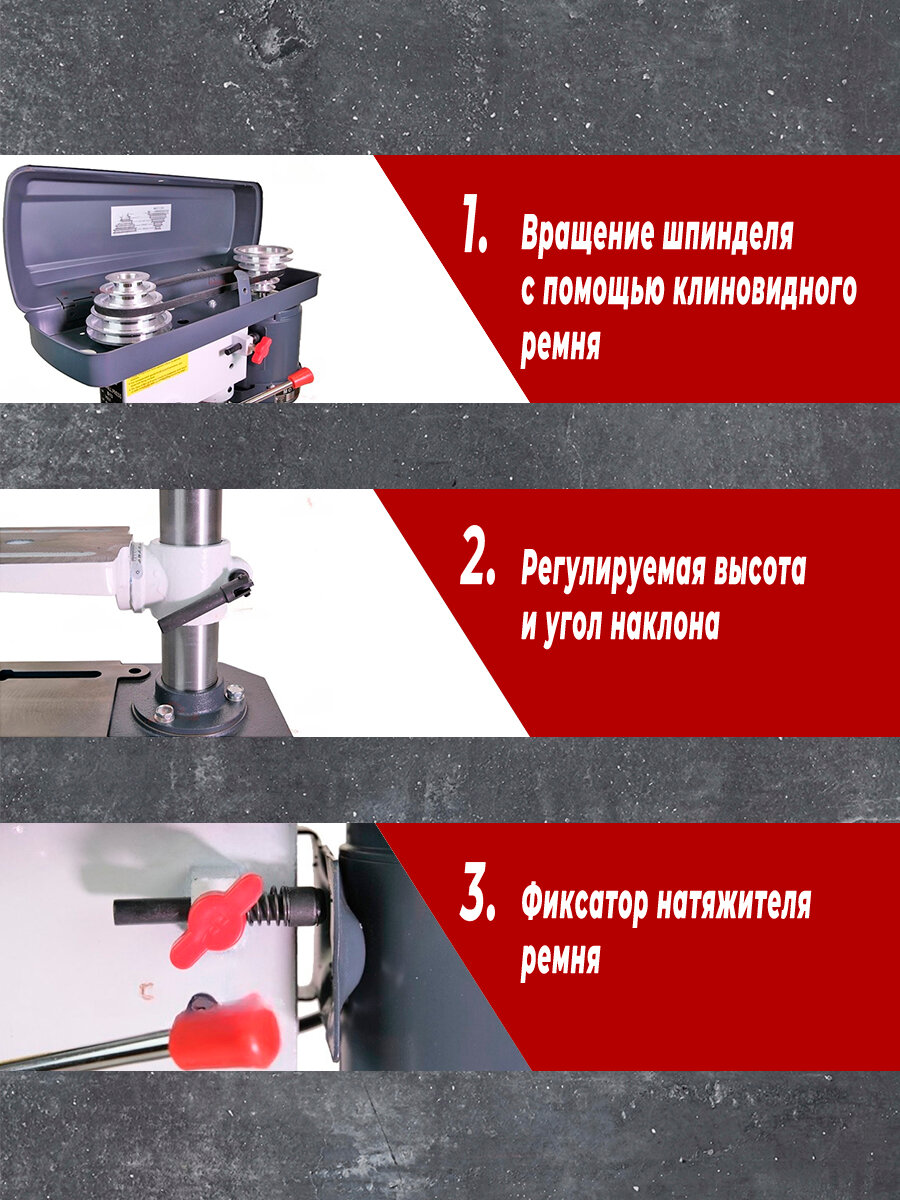 1. Вращение шпинделя с помощью клиновидного ремня

2. Регулируемая высота и угол наклона

3. Фиксатор натяжителя ремня