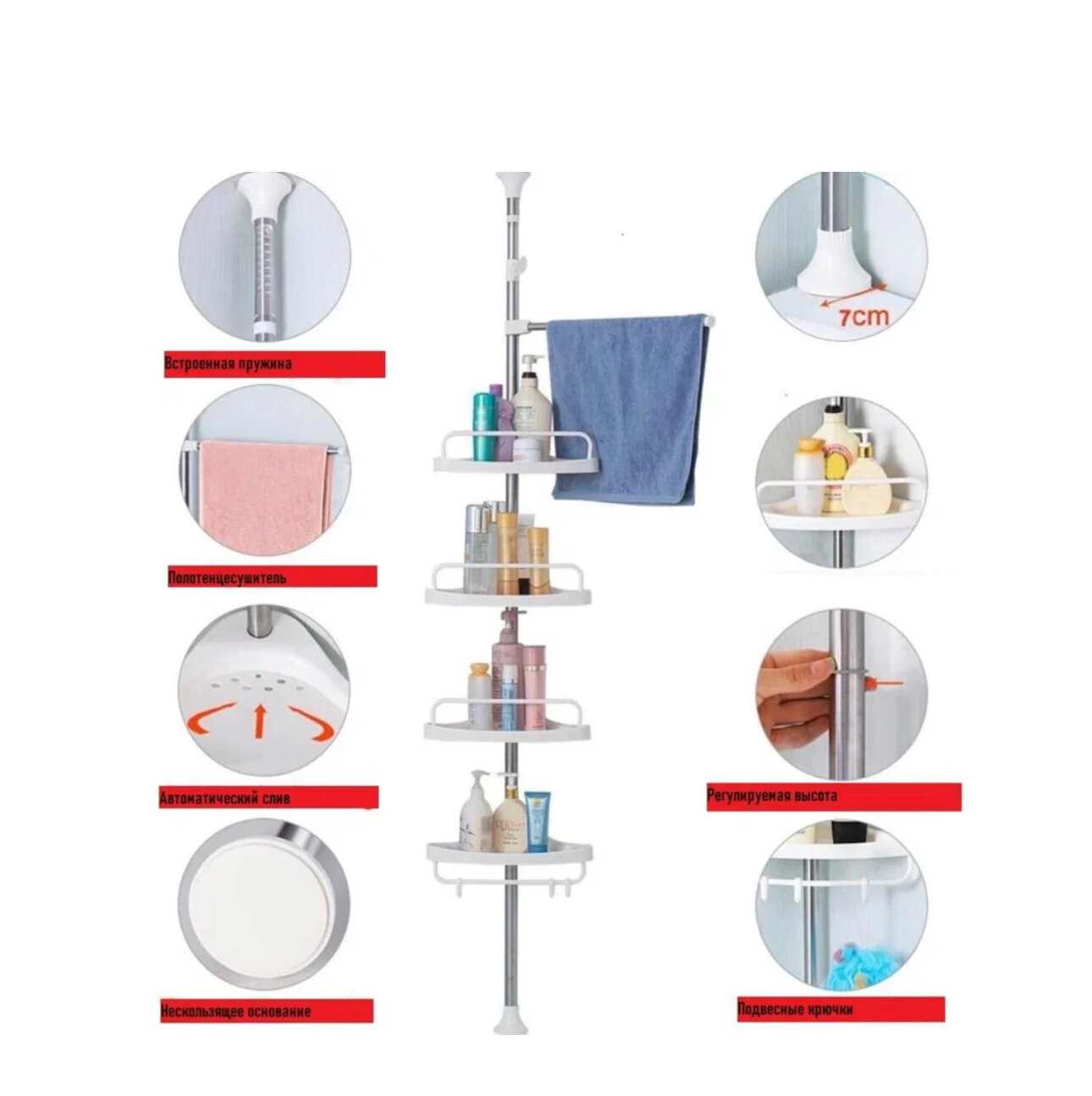 Встроенная пружина

Полотенцесушитель

Автоматический слив

Нескользящее основание

7cm

Регулируемая высота

Подвесные крючки