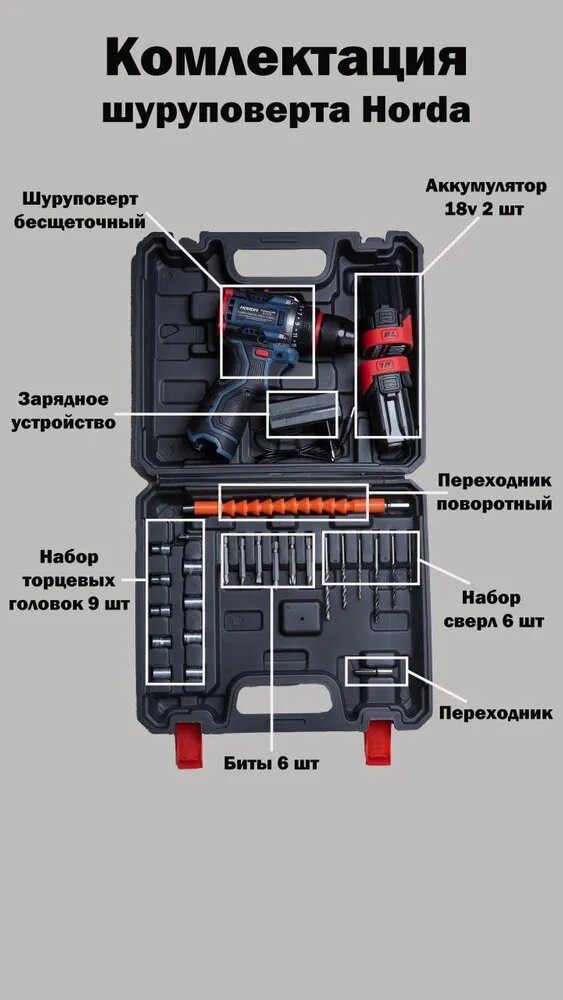 Комлектация
шуруповерта Horda

Шуруповерт
бесщеточный

Аккумулятор
18v 2 шт

Зарядное
устройство

Переходник
поворотный

Набор
торцевых
головок 9 шт

Набор
сверл 6 шт

Переходник

Биты 6 шт