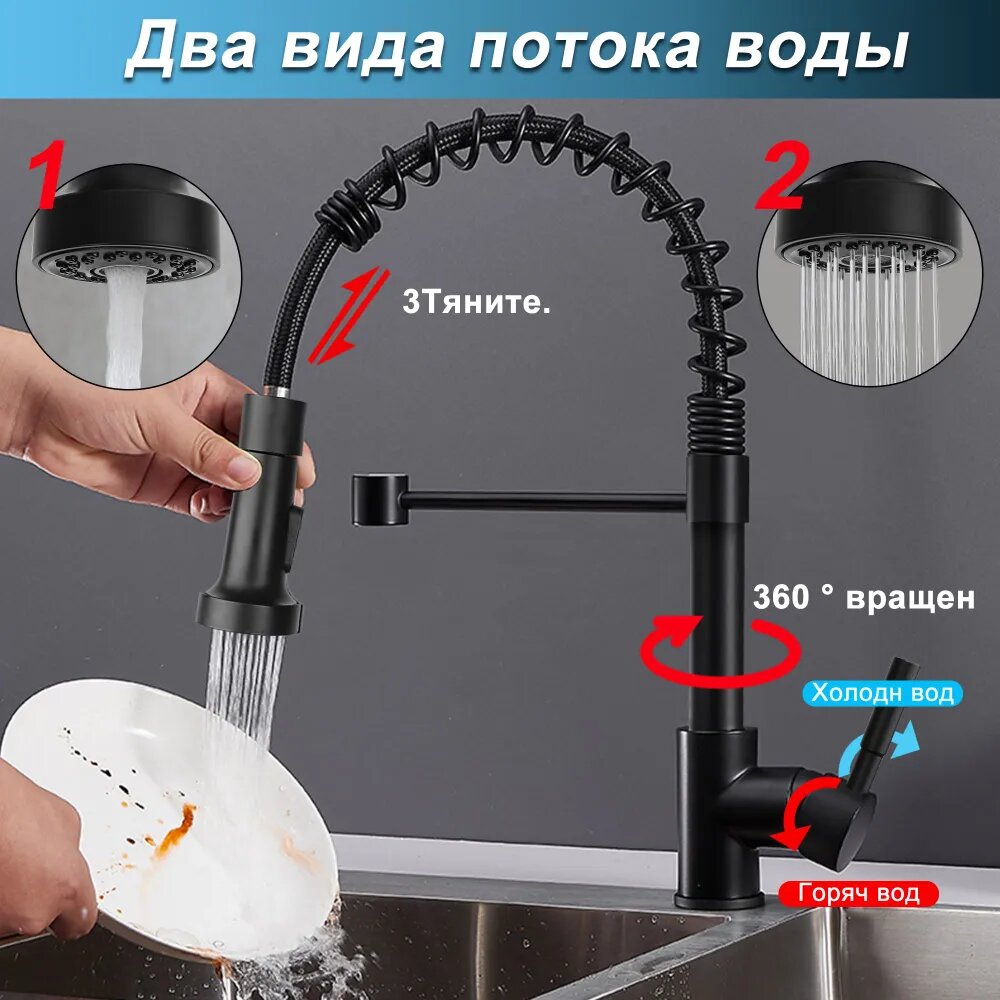 Два вида потока воды

1

2

3Тяните.

360 ° вращен

Холодн вод

Горяч вод