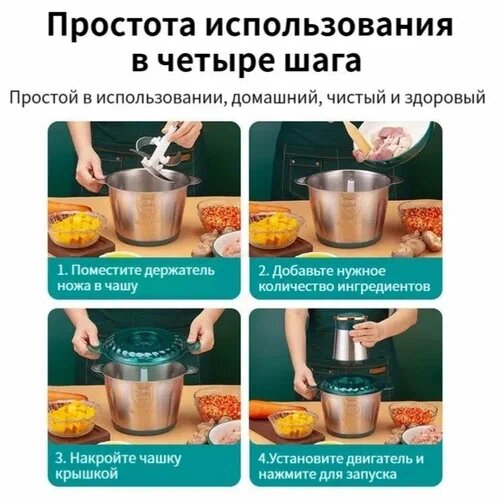 Простота использования в четыре шага

Простой в использовании, домашний, чистый и здоровый

1. Поместите держатель ножа в чашу

2. Добавьте нужное количество ингредиентов

3. Накройте чашку крышкой

4.Установите двигатель и нажмите для запуска