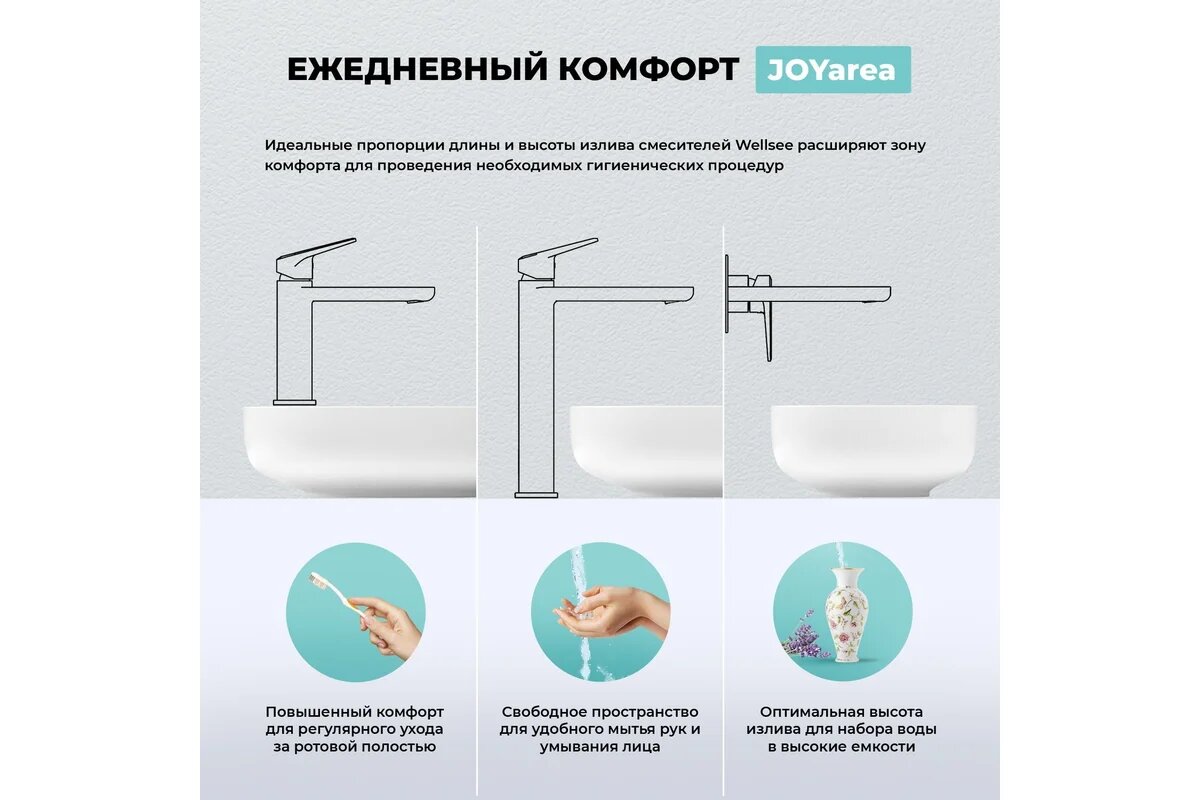 ЕЖЕДНЕВНЫЙ КОМФОРТ JOYarea

Идеальные пропорции длины и высоты излива смесителей Wellsee расширяют зону комфорта для проведения необходимых гигиенических процедур

Повышенный комфорт для регулярного ухода за ротовой полостью

Свободное пространство для удобного мытья рук и умывания лица

Оптимальная высота излива для набора воды в высокие емкости