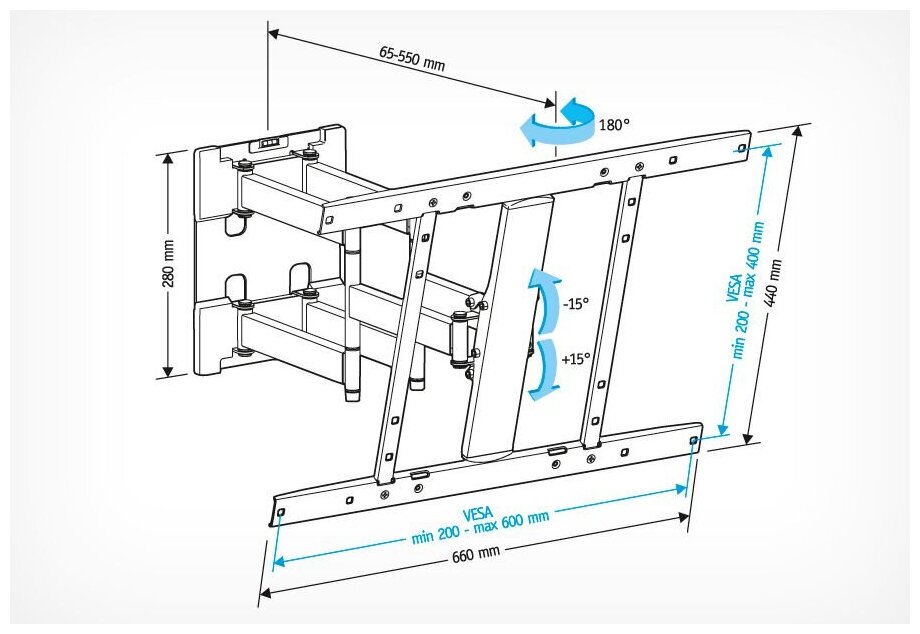 65-550 mm

180°

280 mm

-15°

+15°

VESA
min 200 - max 400 mm

440 mm

VESA
min 200 - max 600 mm

660 mm