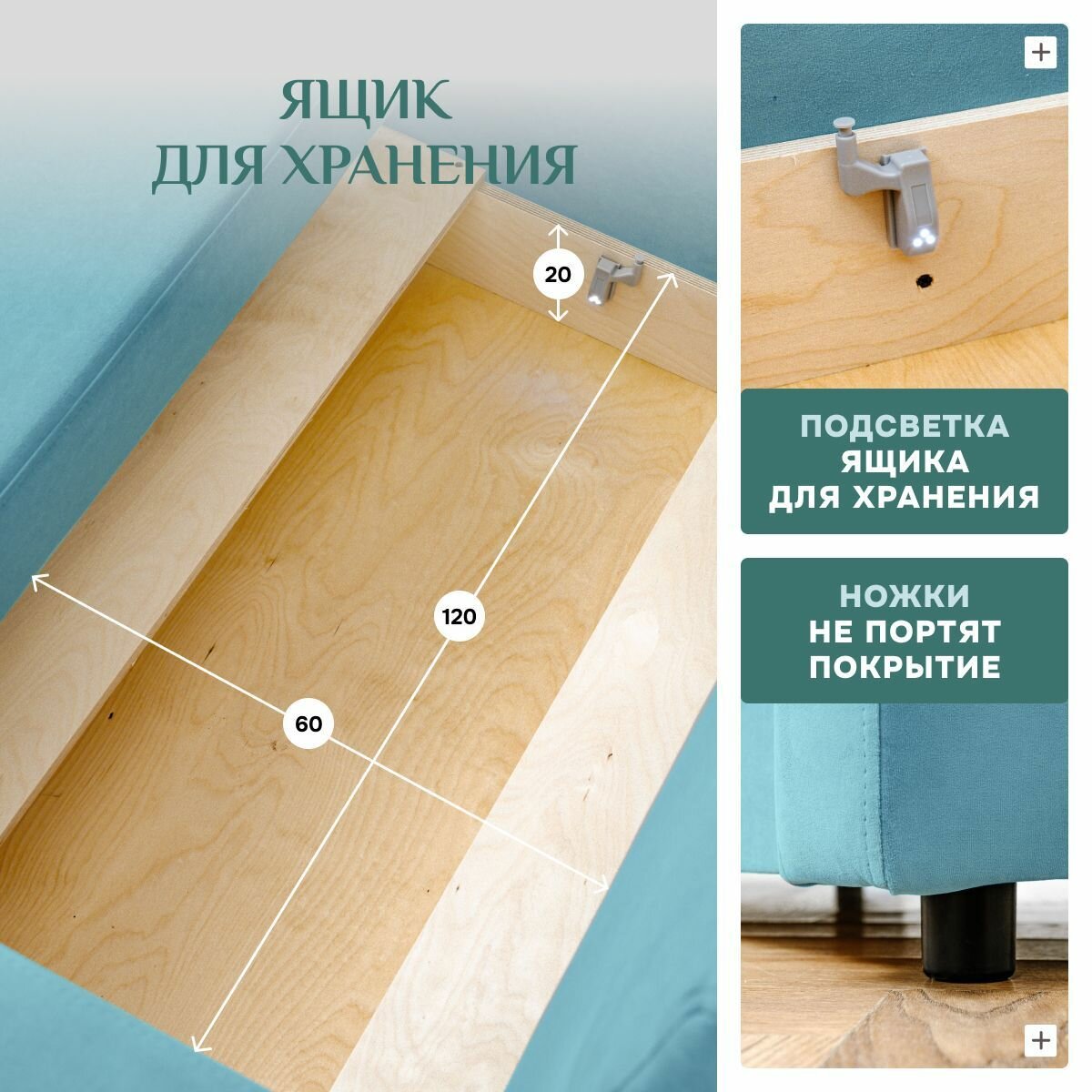 ЯЩИК ДЛЯ ХРАНЕНИЯ

20

120

60

+

ПОДСВЕТКА ЯЩИКА ДЛЯ ХРАНЕНИЯ

НОЖКИ НЕ ПОРТЯТ ПОКРЫТИЕ

+