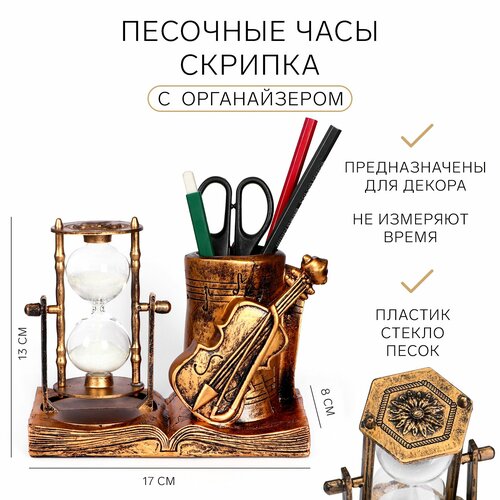 ПЕСОЧНЫЕ ЧАСЫ
СКРИПКА
С ОРГАНАЙЗЕРОМ

ПРЕДНАЗНАЧЕНЫ ДЛЯ ДЕКОРА

НЕ ИЗМЕРЯЮТ ВРЕМЯ

ПЛАСТИК
СТЕКЛО
ПЕСОК

13 СМ

8 СМ

17 СМ