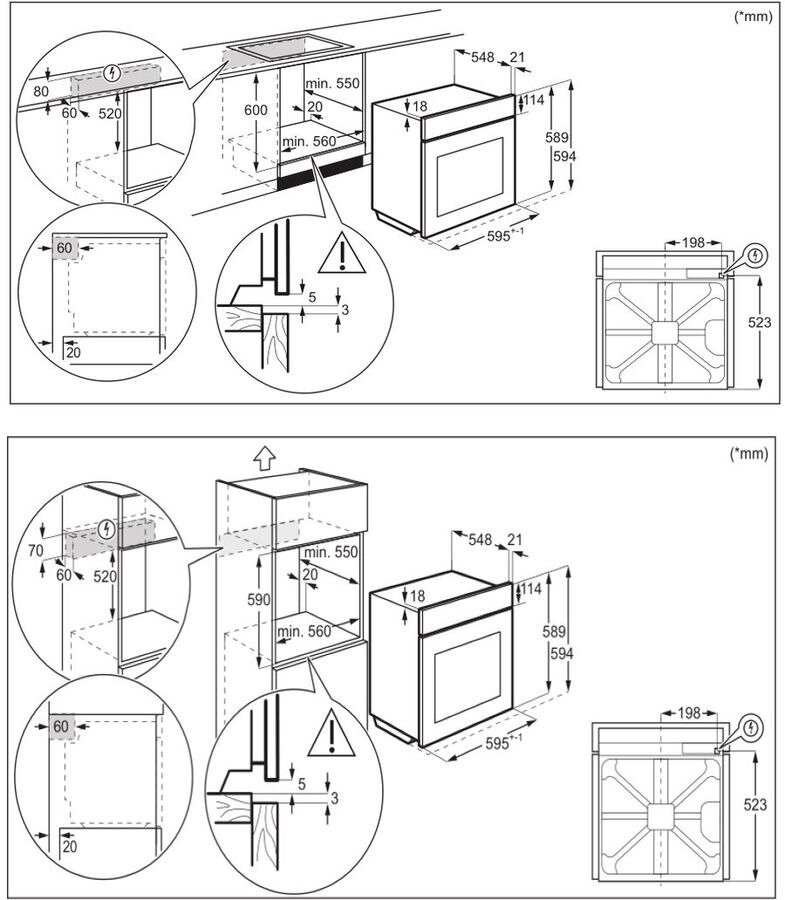 (*mm)

80
60
520
600
min. 550
20
min. 560
548
21
18
114
589
594
595$^{+-1}$
60
20
5
3
198
523

(*mm)

70
60
520
590
min. 550
20
min. 560
548
21
18
114
589
594
595$^{+-1}$
60
20
5
3
198
523