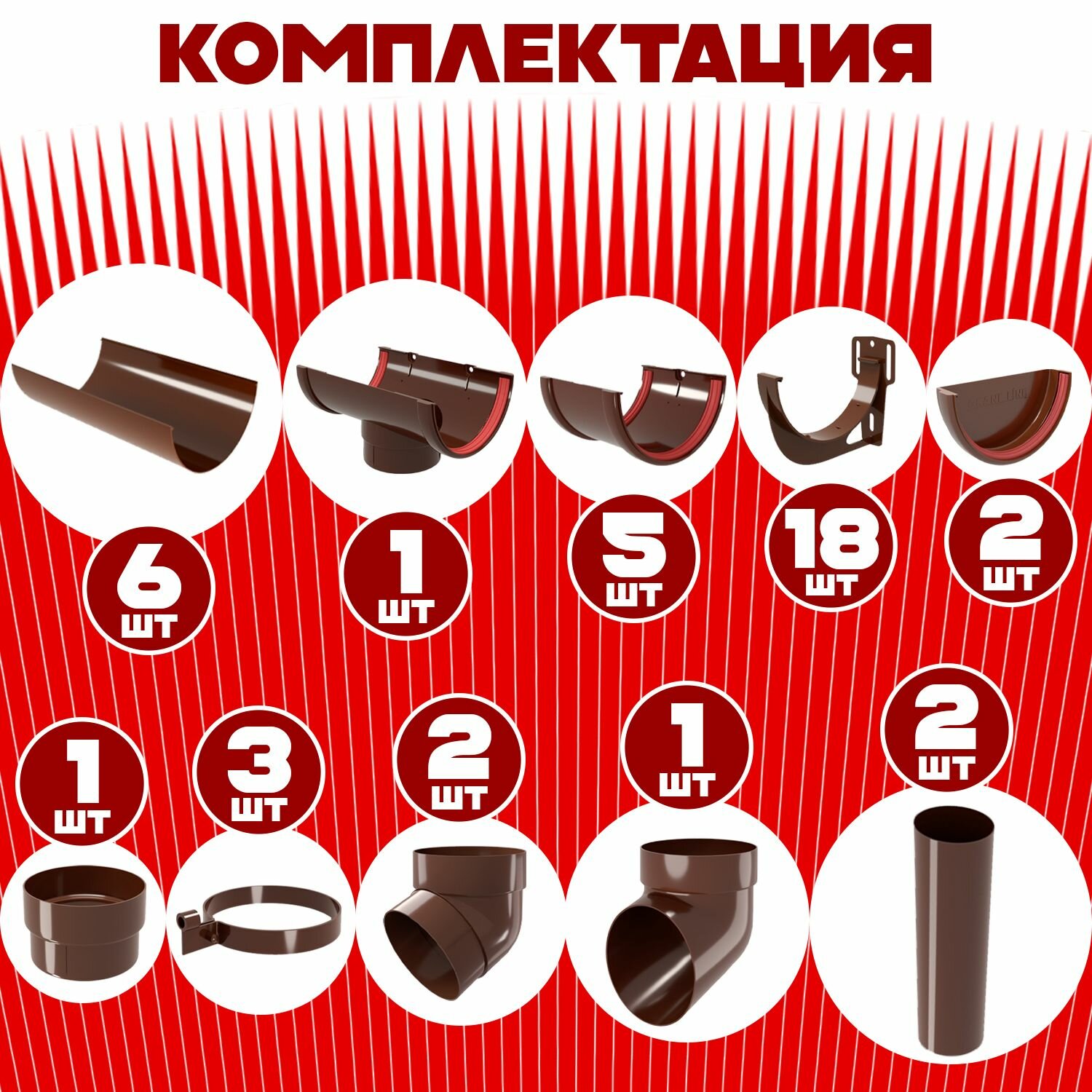 КОМПЛЕКТАЦИЯ

6 ШТ

1 ШТ

5 ШТ

18 ШТ

2 ШТ

1 ШТ

3 ШТ

2 ШТ

1 ШТ

2 ШТ