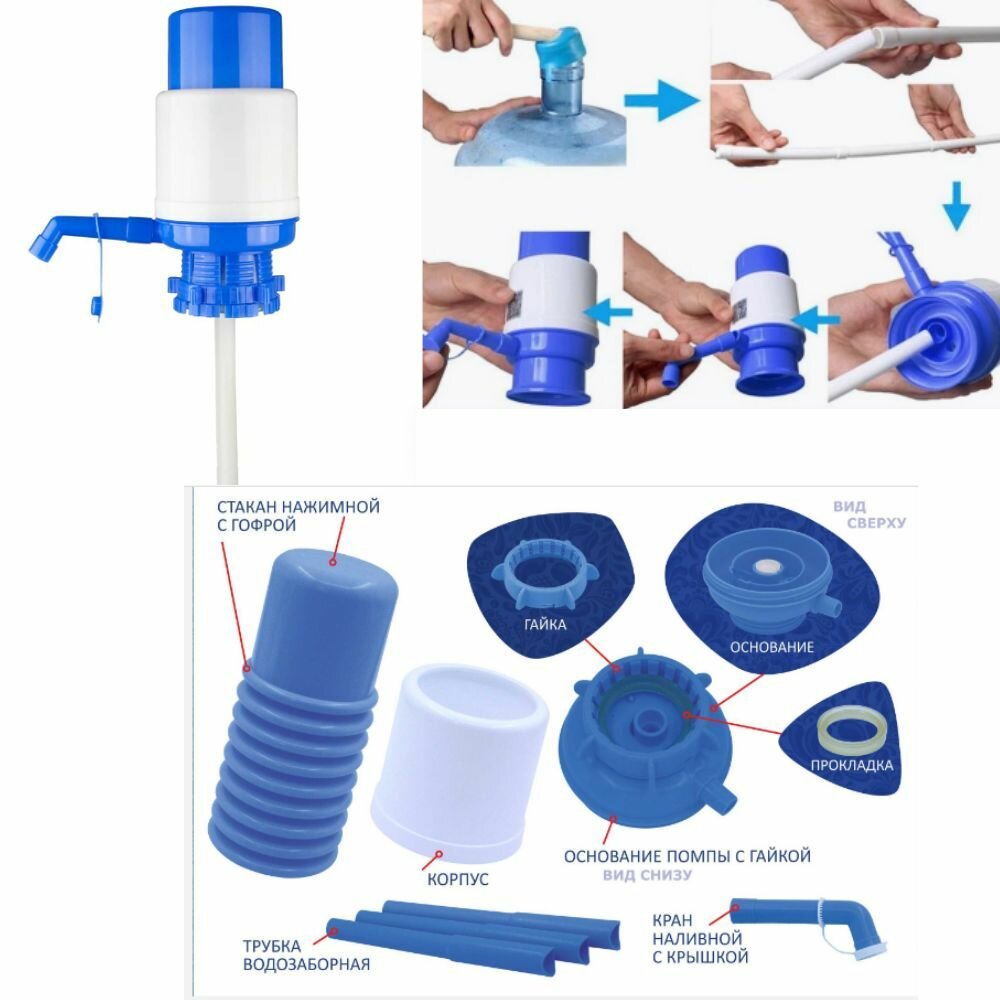 СТАКАН НАЖИМНОЙ С ГОФРОЙ

ВИД СВЕРХУ

ГАЙКА

ОСНОВАНИЕ

ПРОКЛАДКА

КОРПУС

ОСНОВАНИЕ ПОМПЫ С ГАЙКОЙ

ВИД СНИЗУ

ТРУБКА ВОДОЗАБОРНАЯ

КРАН НАЛИВНОЙ С КРЫШКОЙ