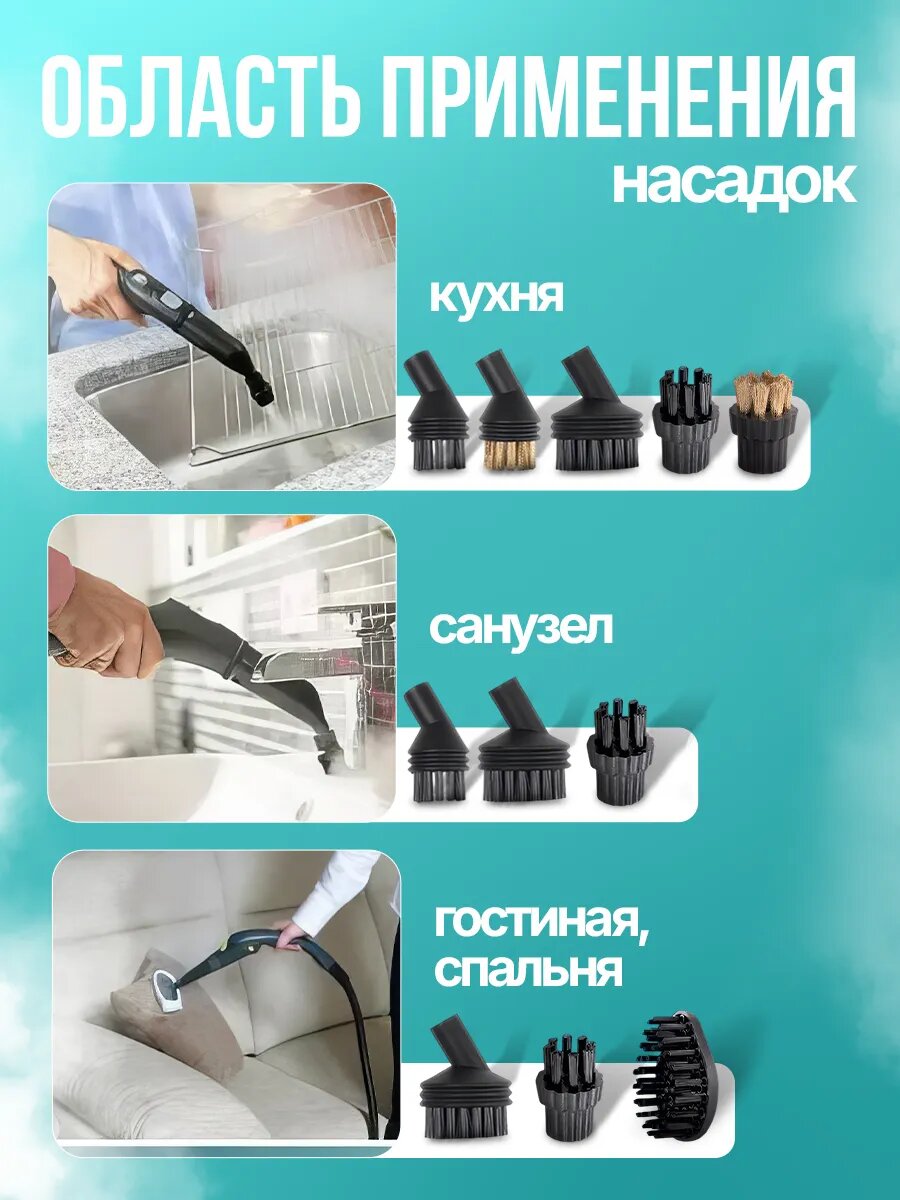 ОБЛАСТЬ ПРИМЕНЕНИЯ
насадок

кухня

санузел

гостиная,
спальня