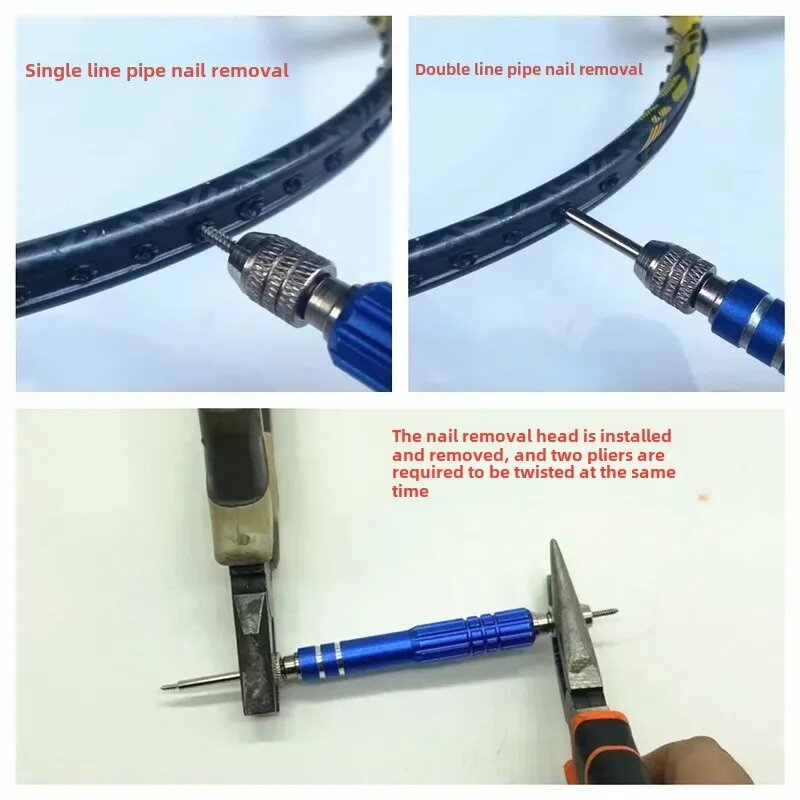 Single line pipe nail removal

Double line pipe nail removal

The nail removal head is installed and removed, and two pliers are required to be twisted at the same time