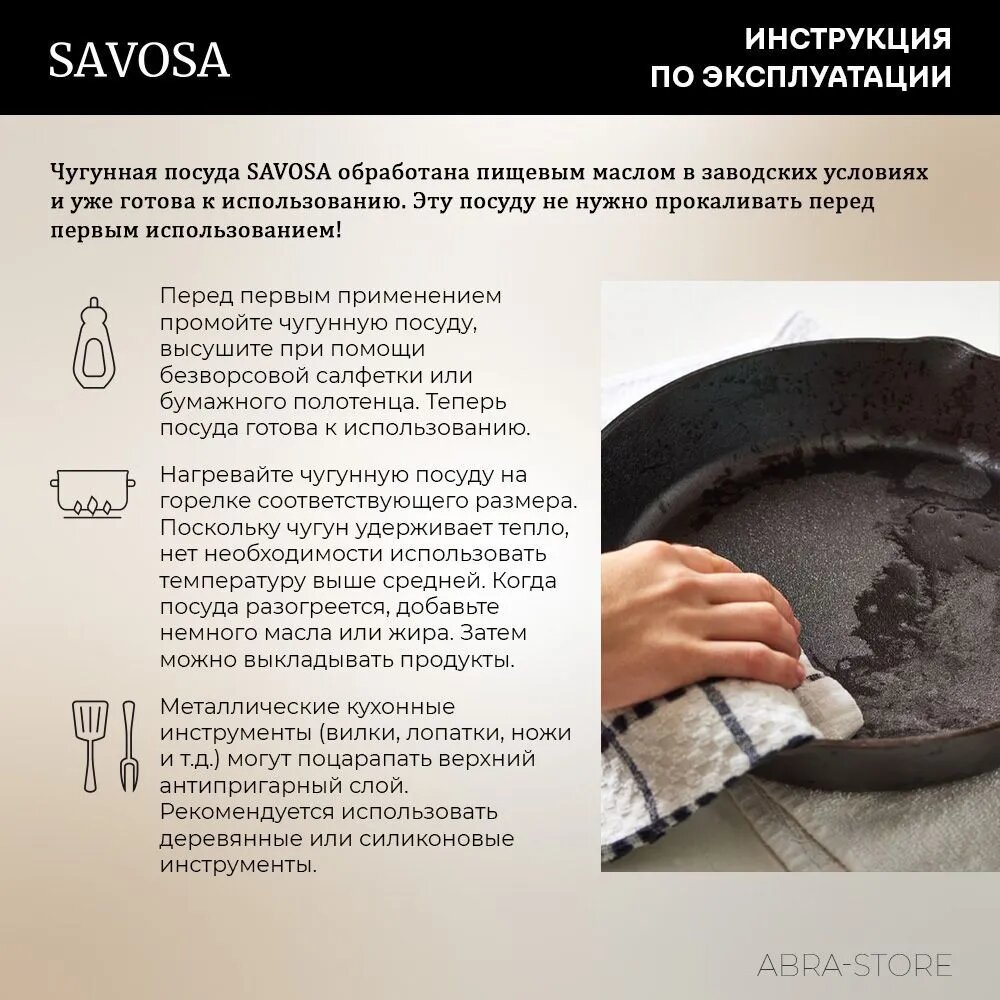 SAVOSA

ИНСТРУКЦИЯ ПО ЭКСПЛУАТАЦИИ

Чугунная посуда SAVOSA обработана пищевым маслом в заводских условиях и уже готова к использованию. Эту посуду не нужно прокаливать перед первым использованием!

Перед первым применением промойте чугунную посуду, высушите при помощи безворсовой салфетки или бумажного полотенца. Теперь посуда готова к использованию.

Нагревайте чугунную посуду на горелке соответствующего размера. Поскольку чугун удерживает тепло, нет необходимости использовать температуру выше средней. Когда посуда разогреется, добавьте немного масла или жира. Затем можно выкладывать продукты.

Металлические кухонные инструменты (вилки, лопатки, ножи и т.д.) могут поцарапать верхний антипригарный слой. Рекомендуется использовать деревянные или силиконовые инструменты.

ABRA-STORE