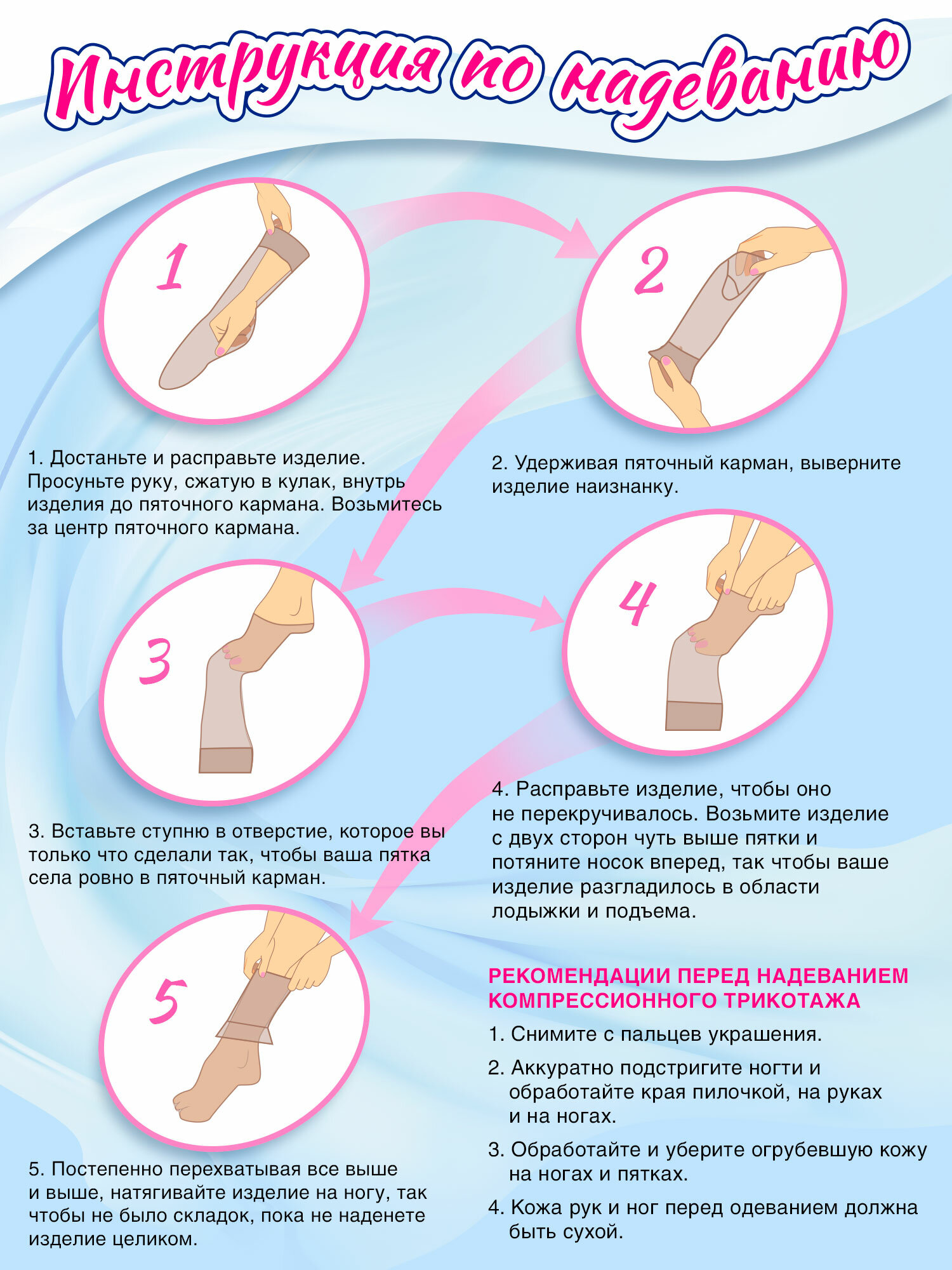 Инструкция по надеванию

1

2

1. Достаньте и расправьте изделие. Просуньте руку, сжатую в кулак, внутрь изделия до пяточного кармана. Возьмитесь за центр пяточного кармана.

2. Удерживая пяточный карман, выверните изделие наизнанку.

3

4

3. Вставьте ступню в отверстие, которое вы только что сделали так, чтобы ваша пятка села ровно в пяточный карман.

4. Расправьте изделие, чтобы оно не перекручивалось. Возьмите изделие с двух сторон чуть выше пятки и потяните носок вперед, так чтобы ваше изделие разгладилось в области лодыжки и подъема.

5

5. Постепенно перехватывая все выше и выше, натягивайте изделие на ногу, так чтобы не было складок, пока не наденете изделие целиком.

РЕКОМЕНДАЦИИ ПЕРЕД НАДЕВАНИЕМ КОМПРЕССИОННОГО ТРИКОТАЖА

1. Снимите с пальцев украшения.

2. Аккуратно подстригите ногти и обработайте края пилочкой, на руках и на ногах.

3. Обработайте и уберите огрубевшую кожу на ногах и пятках.

4. Кожа рук и ног перед одеванием должна быть сухой.