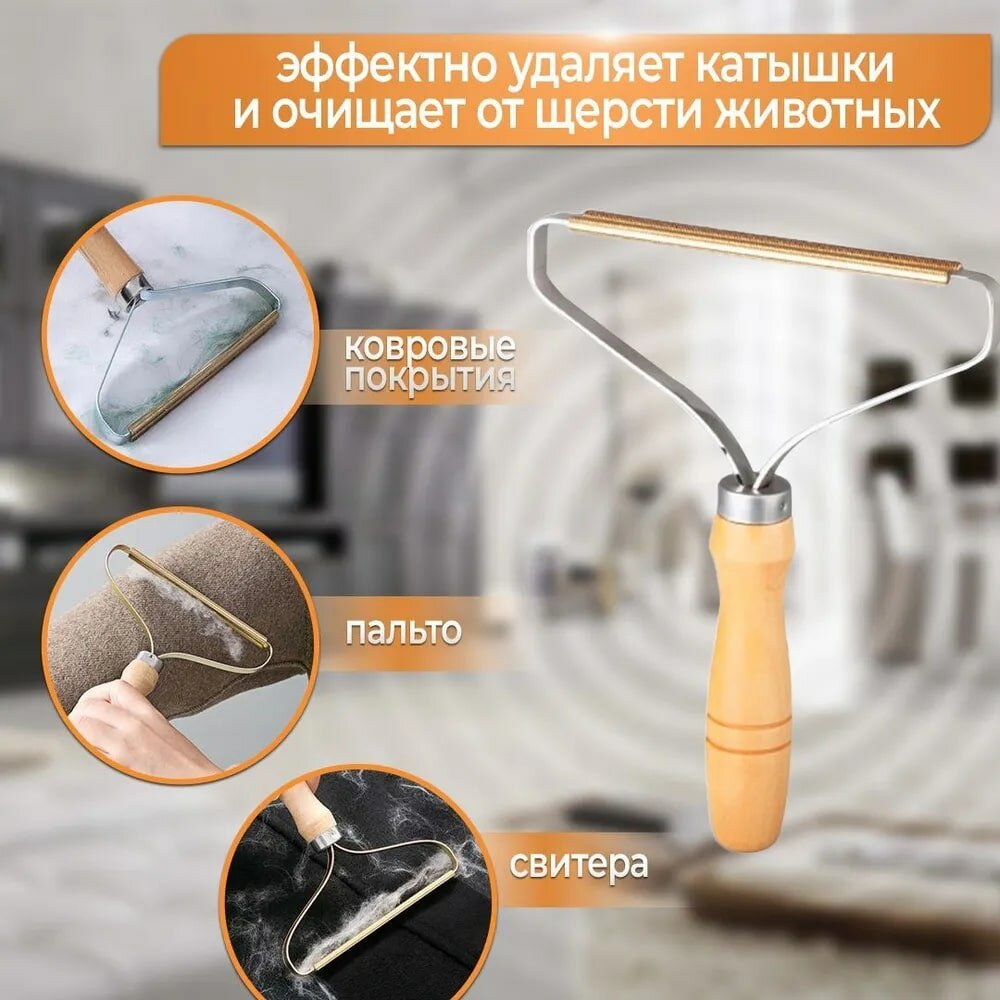 эффектно удаляет катышки и очищает от щерсти животных

ковровые покрытия

пальто

свитера