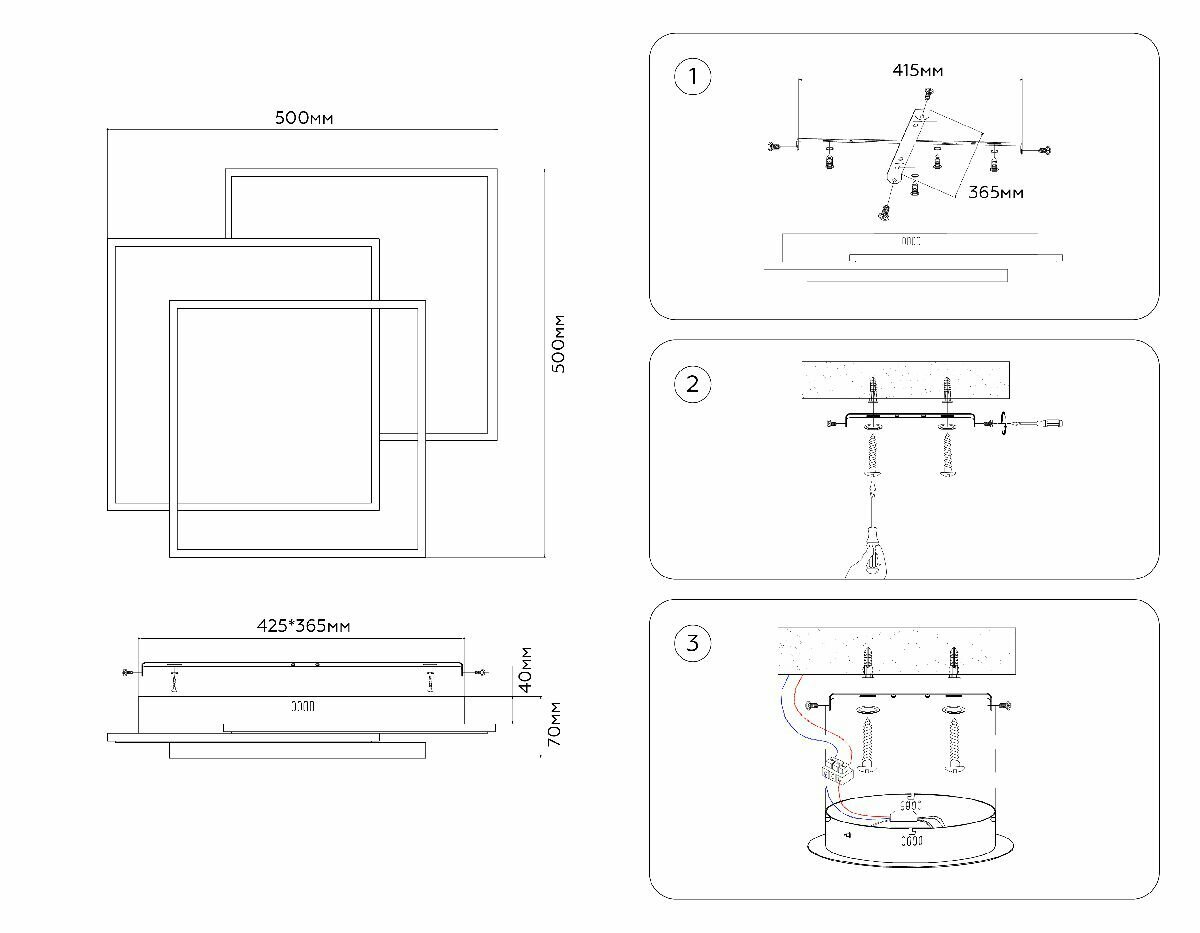 500мм

500мм

425*365мм

40мм

70мм

1

415мм

365мм

2

3