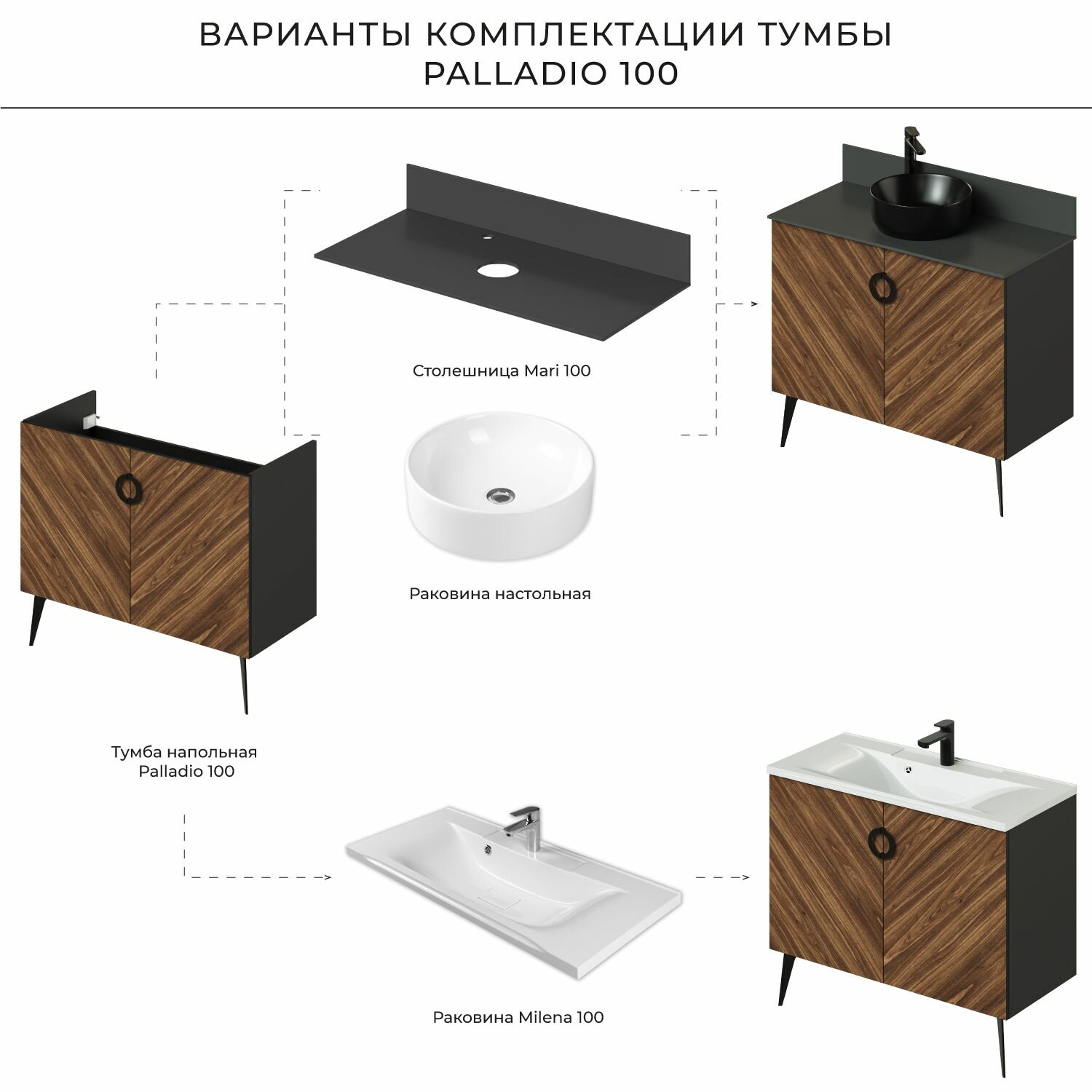 ВАРИАНТЫ КОМПЛЕКТАЦИИ ТУМБЫ
PALLADIO 100

Столешница Mari 100

Раковина настольная

Тумба напольная
Palladio 100

Раковина Milena 100