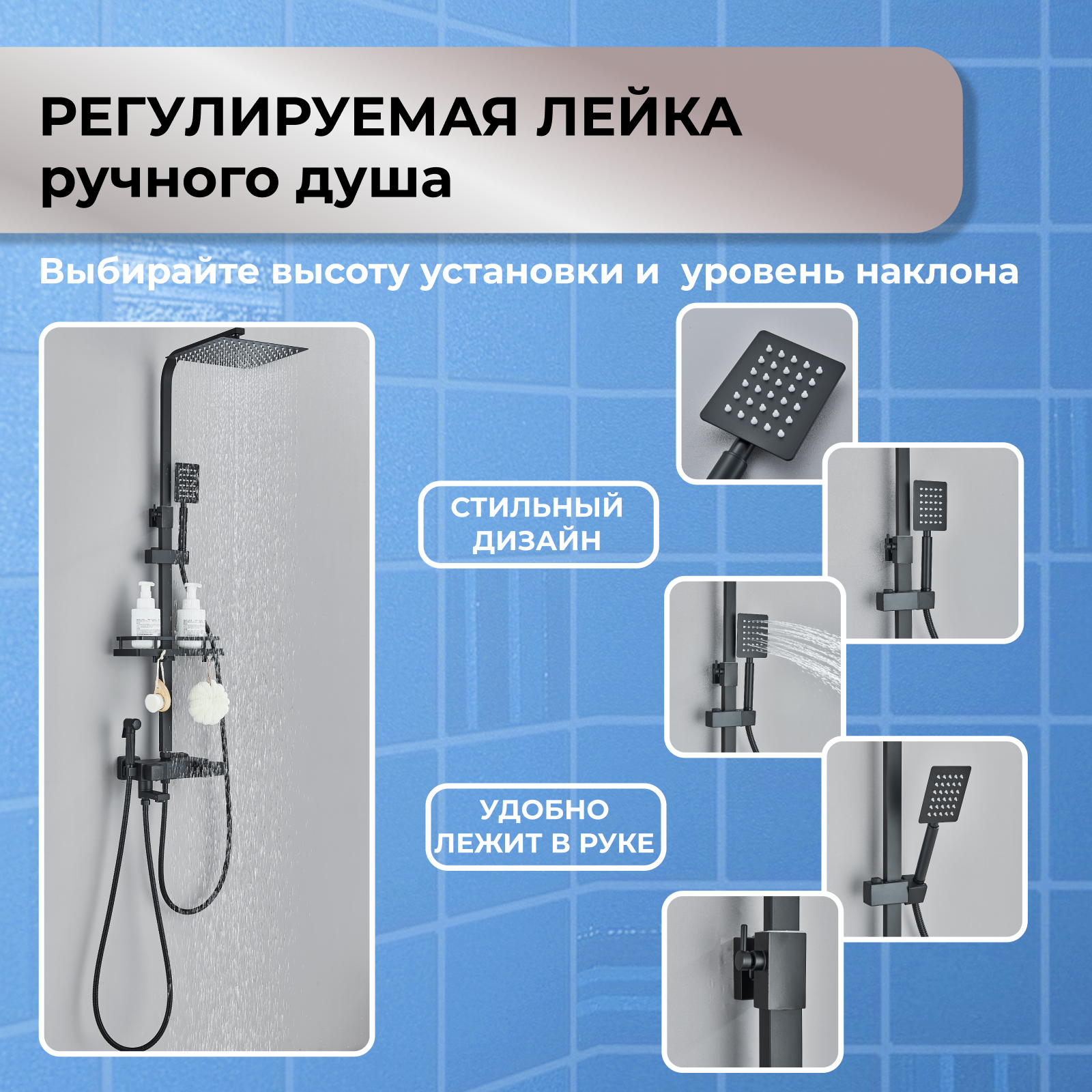 РЕГУЛИРУЕМАЯ ЛЕЙКА
ручного душа

Выбирайте высоту установки и уровень наклона

СТИЛЬНЫЙ ДИЗАЙН

УДОБНО ЛЕЖИТ В РУКЕ