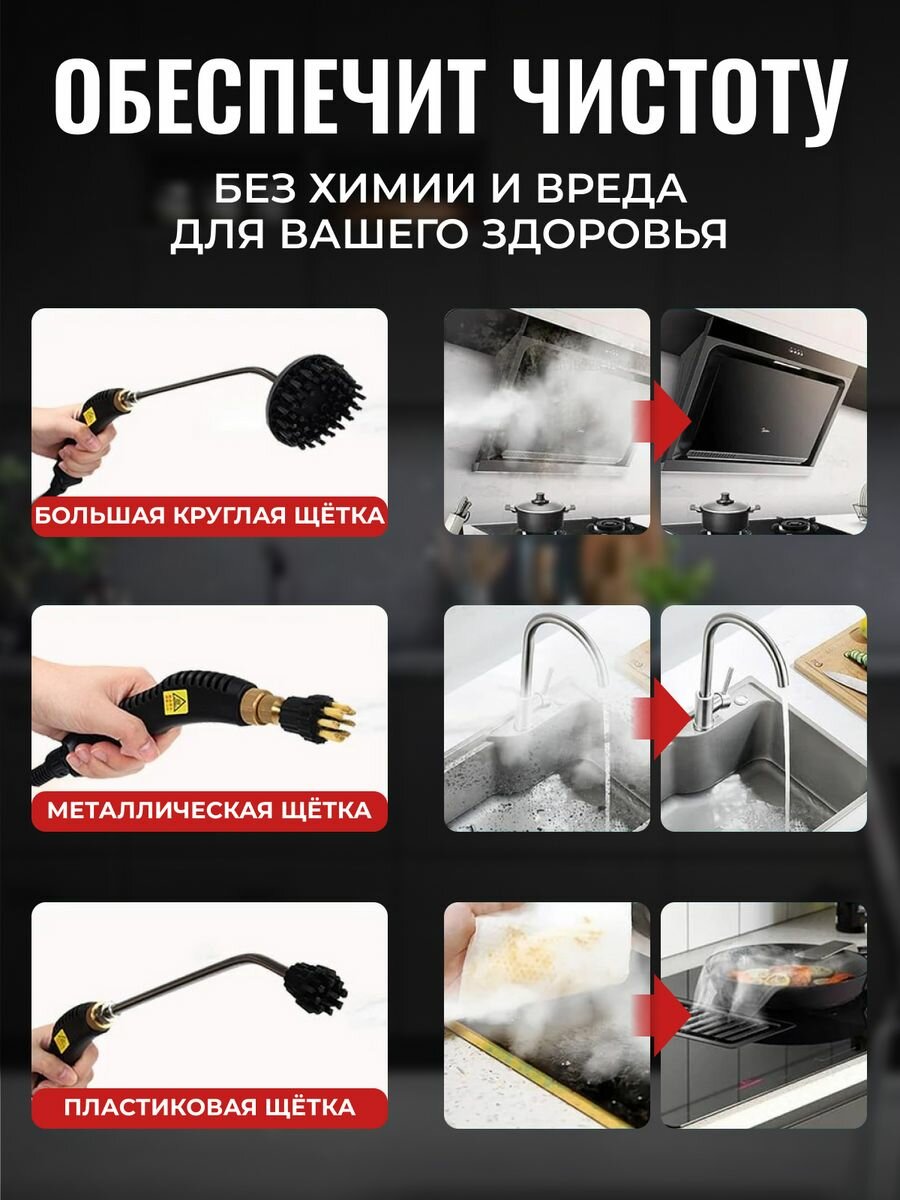 ОБЕСПЕЧИТ ЧИСТОТУ

БЕЗ ХИМИИ И ВРЕДА ДЛЯ ВАШЕГО ЗДОРОВЬЯ

БОЛЬШАЯ КРУГЛАЯ ЩЁТКА

МЕТАЛЛИЧЕСКАЯ ЩЁТКА

ПЛАСТИКОВАЯ ЩЁТКА