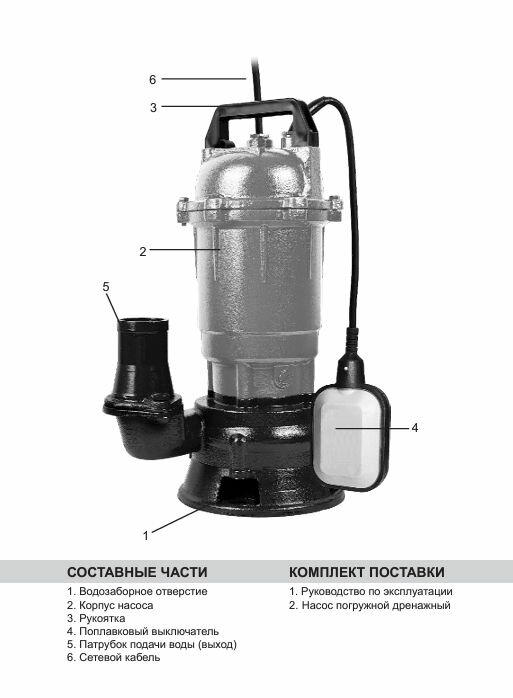 6
3
2
5
4
1

СОСТАВНЫЕ ЧАСТИ
1. Водозаборное отверстие
2. Корпус насоса
3. Рукоятка
4. Поплавковый выключатель
5. Патрубок подачи воды (выход)
6. Сетевой кабель

КОМПЛЕКТ ПОСТАВКИ
1. Руководство по эксплуатации
2. Насос погружной дренажный