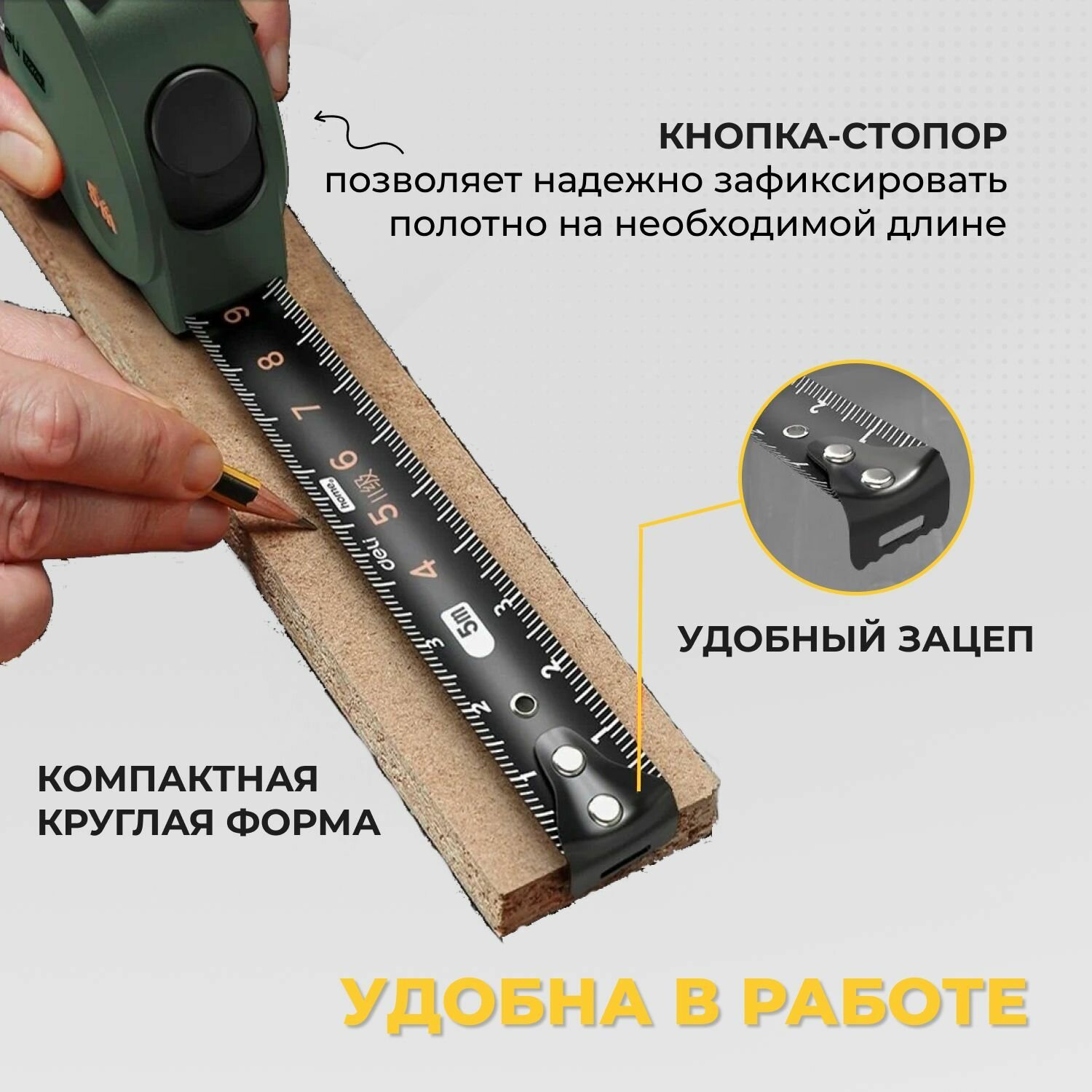 КНОПКА-СТОПОР
позволяет надежно зафиксировать полотно на необходимой длине

9
8
7
6
5
4
3
2
1
deli
home
5m

УДОБНЫЙ ЗАЦЕП

КОМПАКТНАЯ
КРУГЛАЯ ФОРМА

УДОБНА В РАБОТЕ